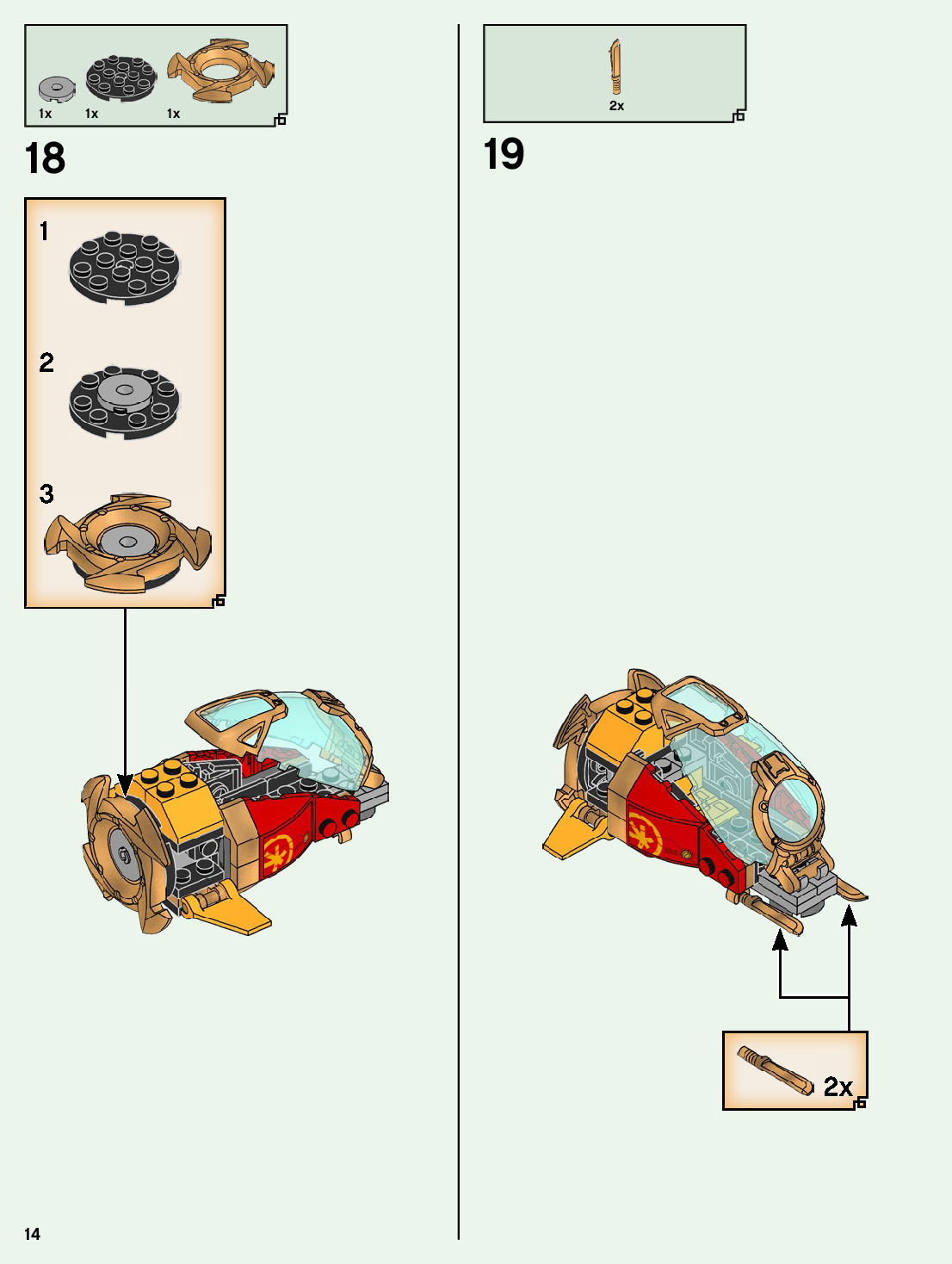 1x 1x 1x

18

1

2

3

2x

19

2x

14