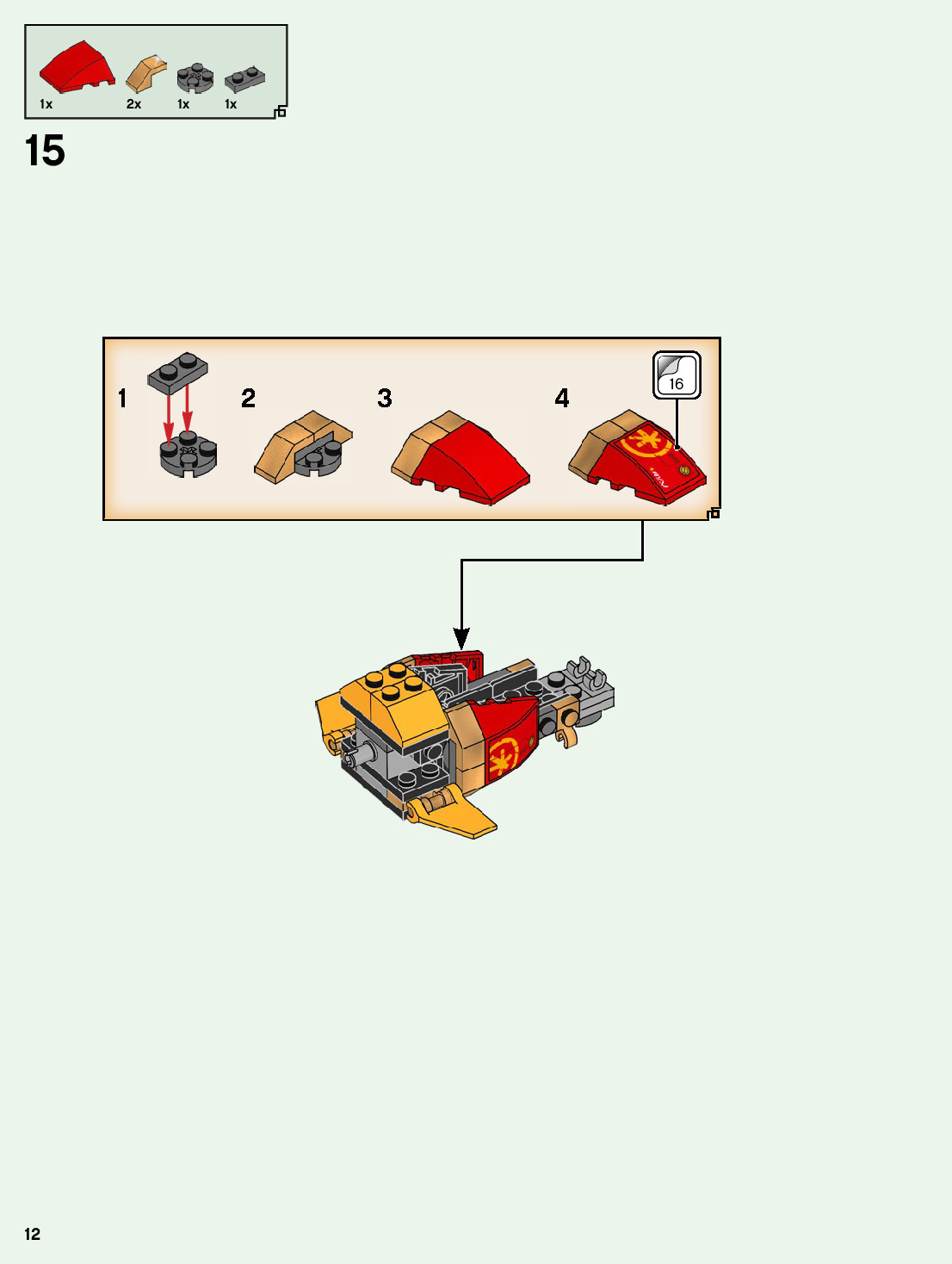 1x 2x 1x 1x

15

1

2

3

4

16

12