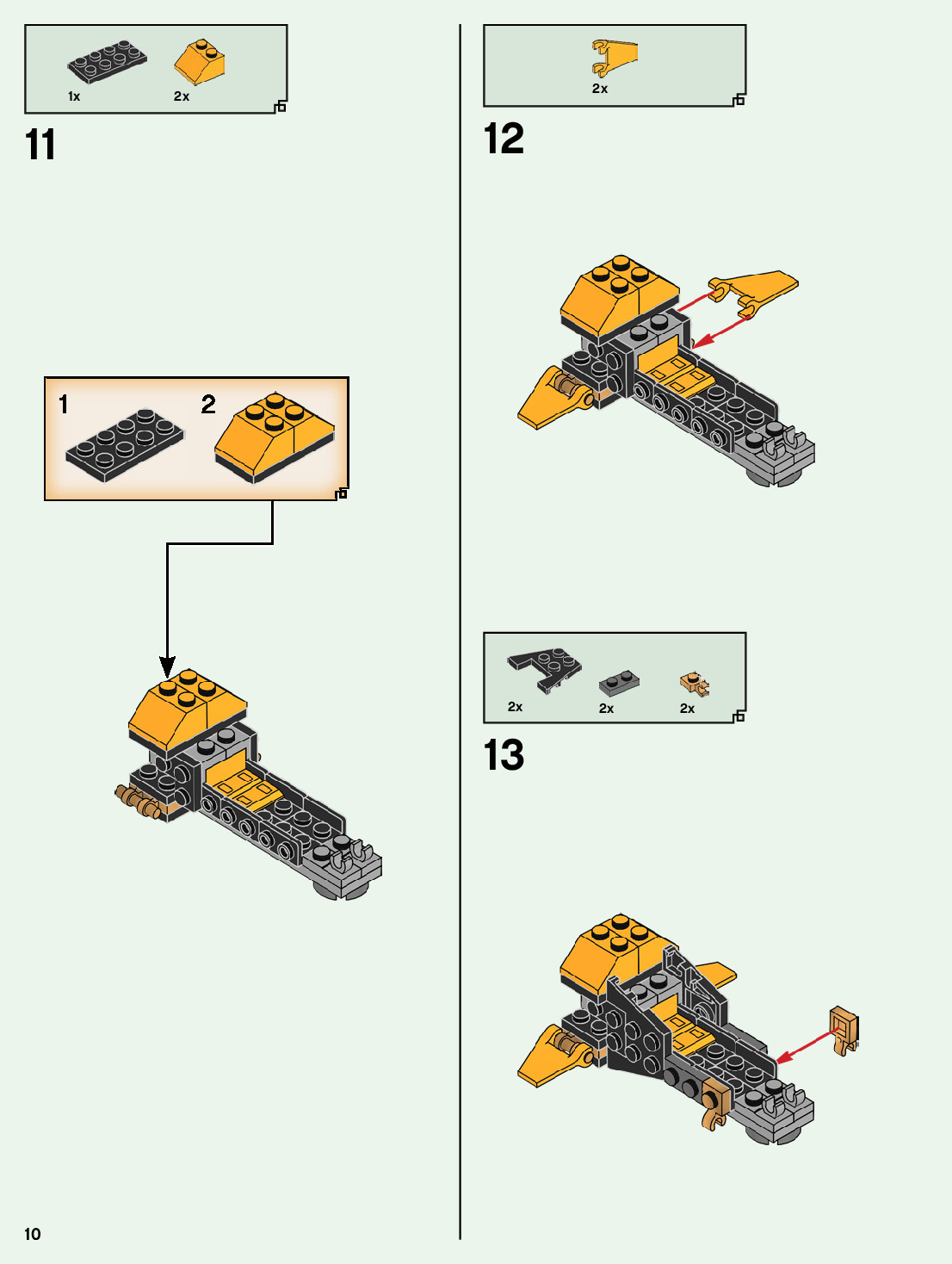 1x
2x

11

1
2

2x

12

2x
2x
2x

13

10