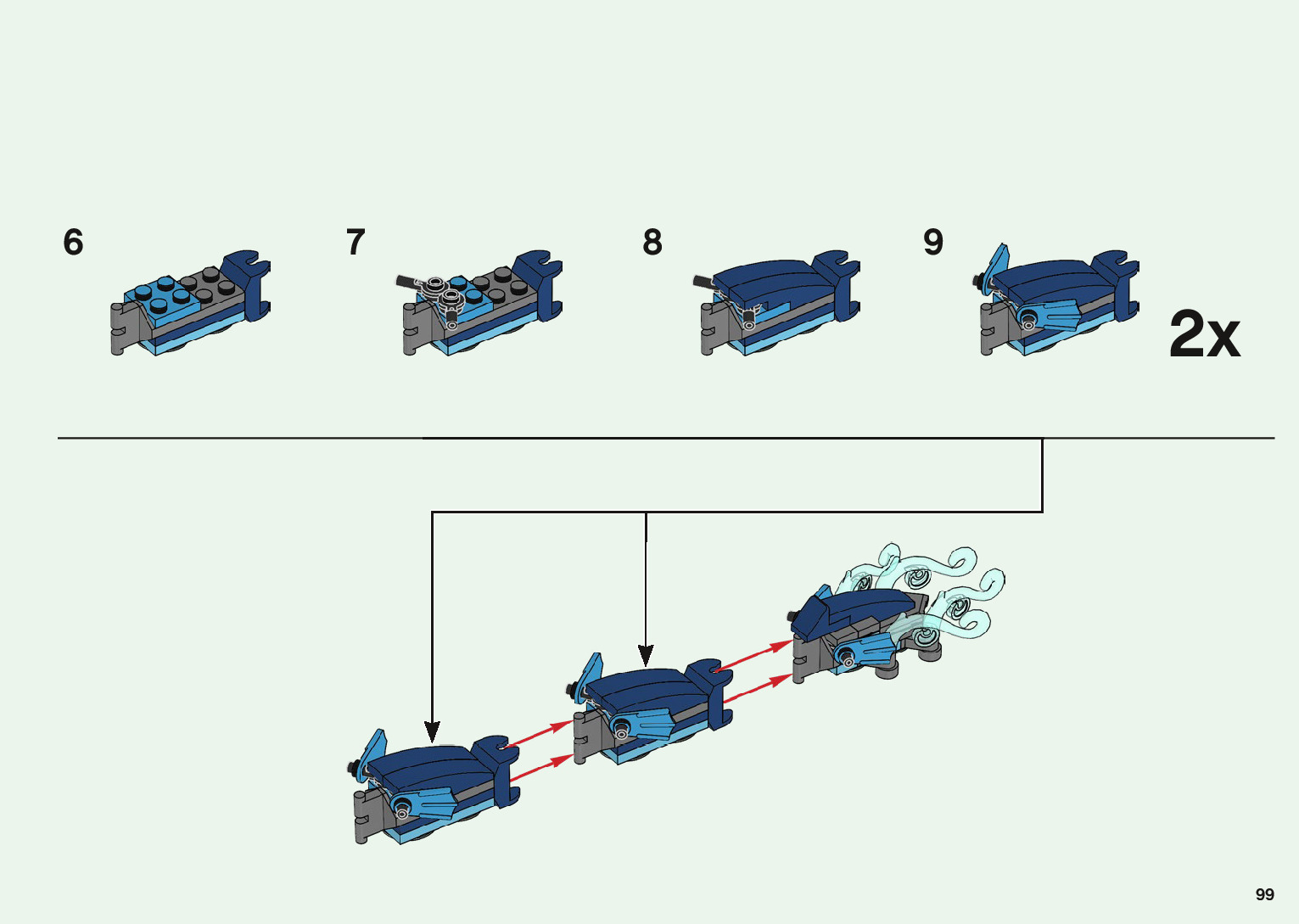 6

7

8

9

2x

99