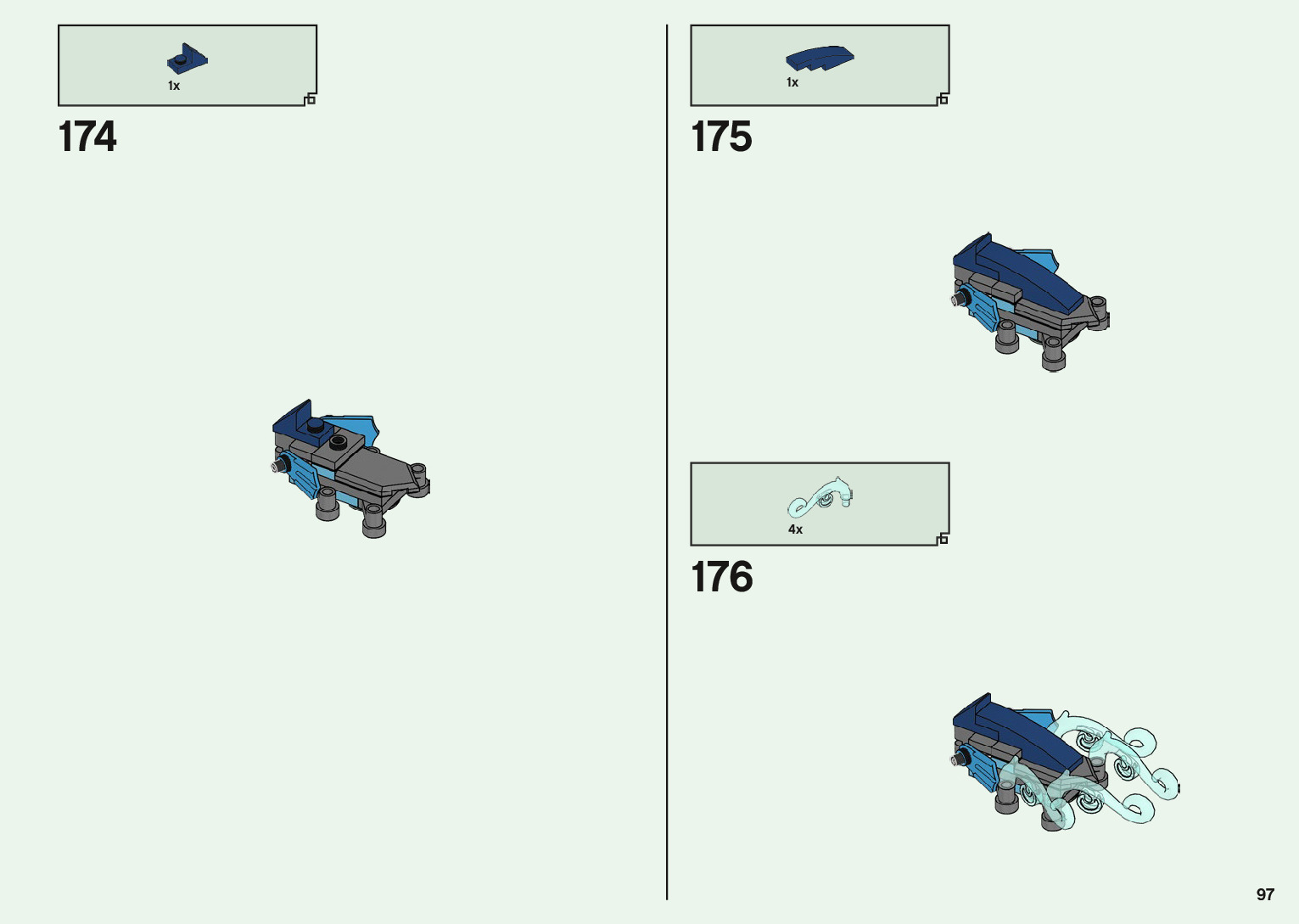 1x

174

1x

175

4x

176

97