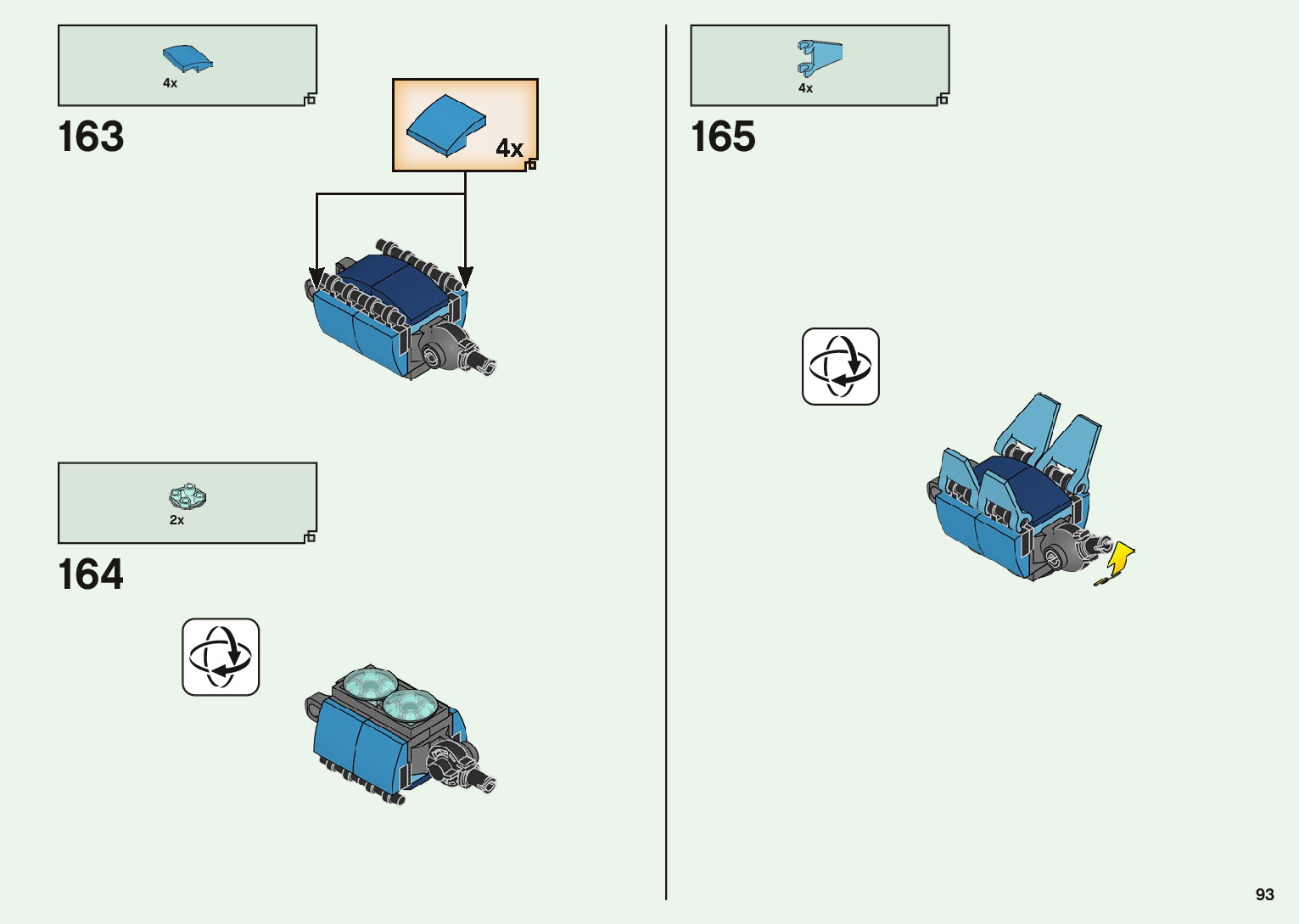 4x

163

4x

2x

164

4x

165

93