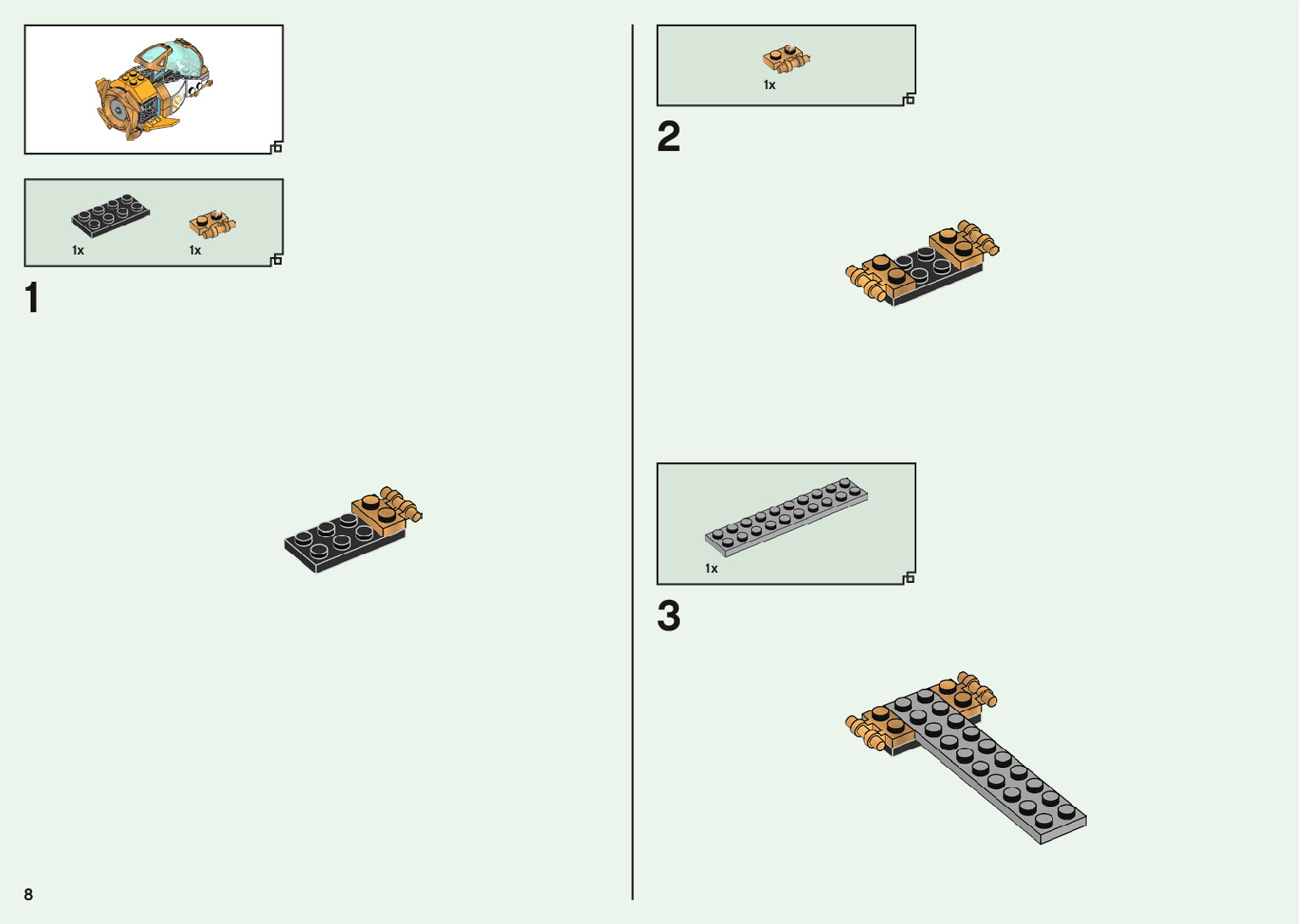 1x 1x

1

1x

2

1x

3

8