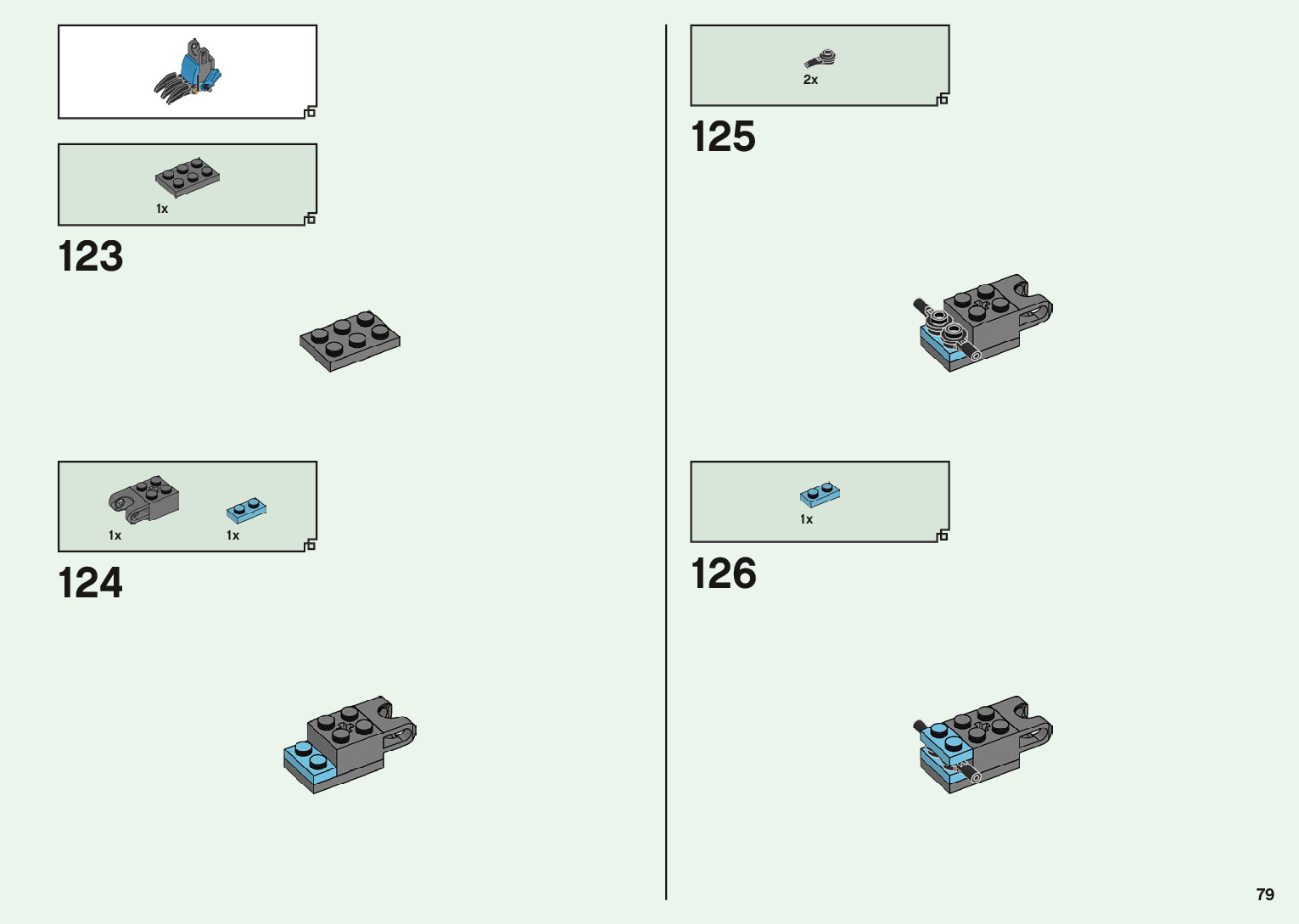 1x

123

1x

1x

124

2x

125

1x

126

79