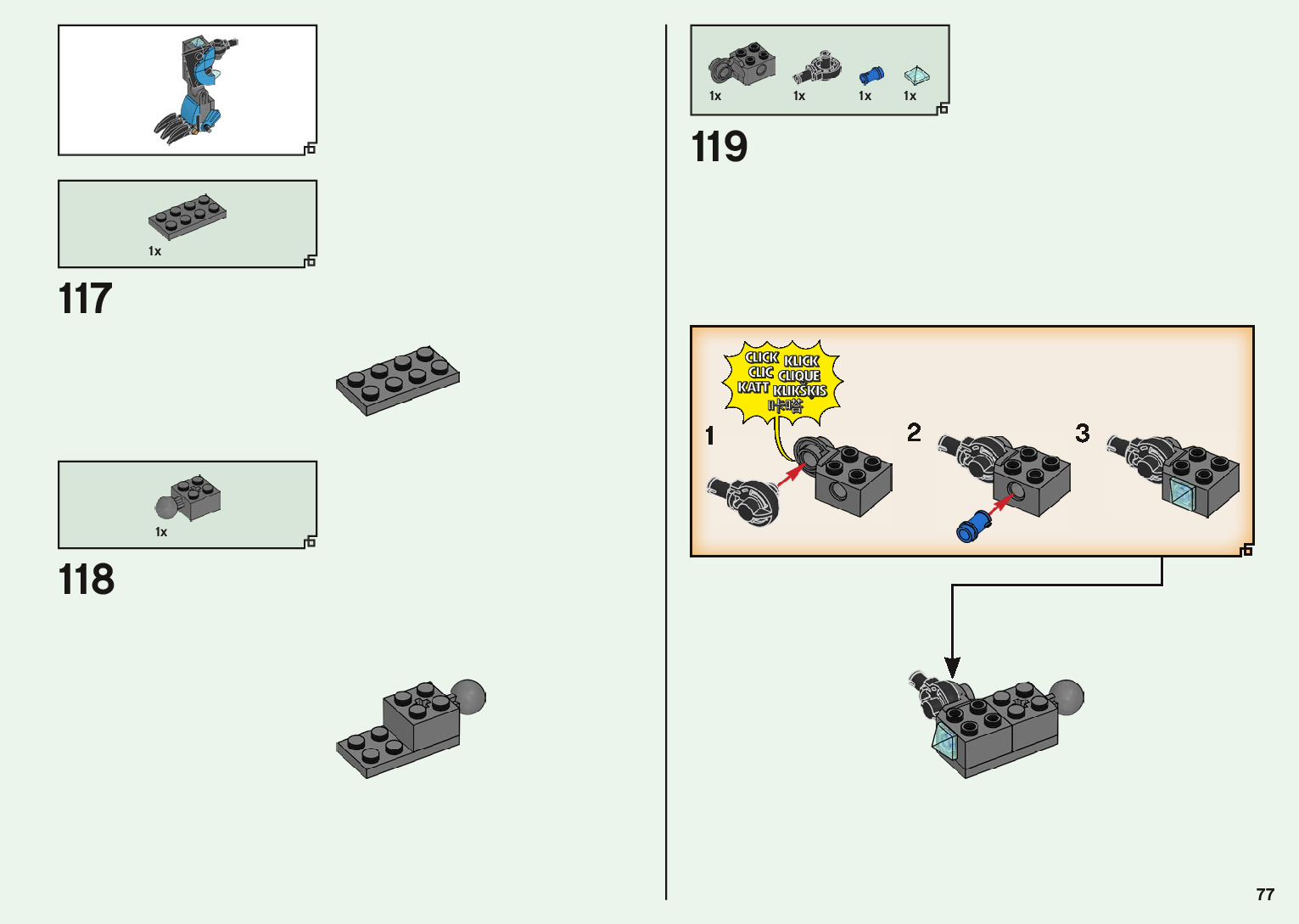 1x

117

1x

118

1x 1x 1x 1x

119

CLICK KLICK CLIC CLIQUE KATT KLIKŠKIS 咔嗒

1

2

3

77