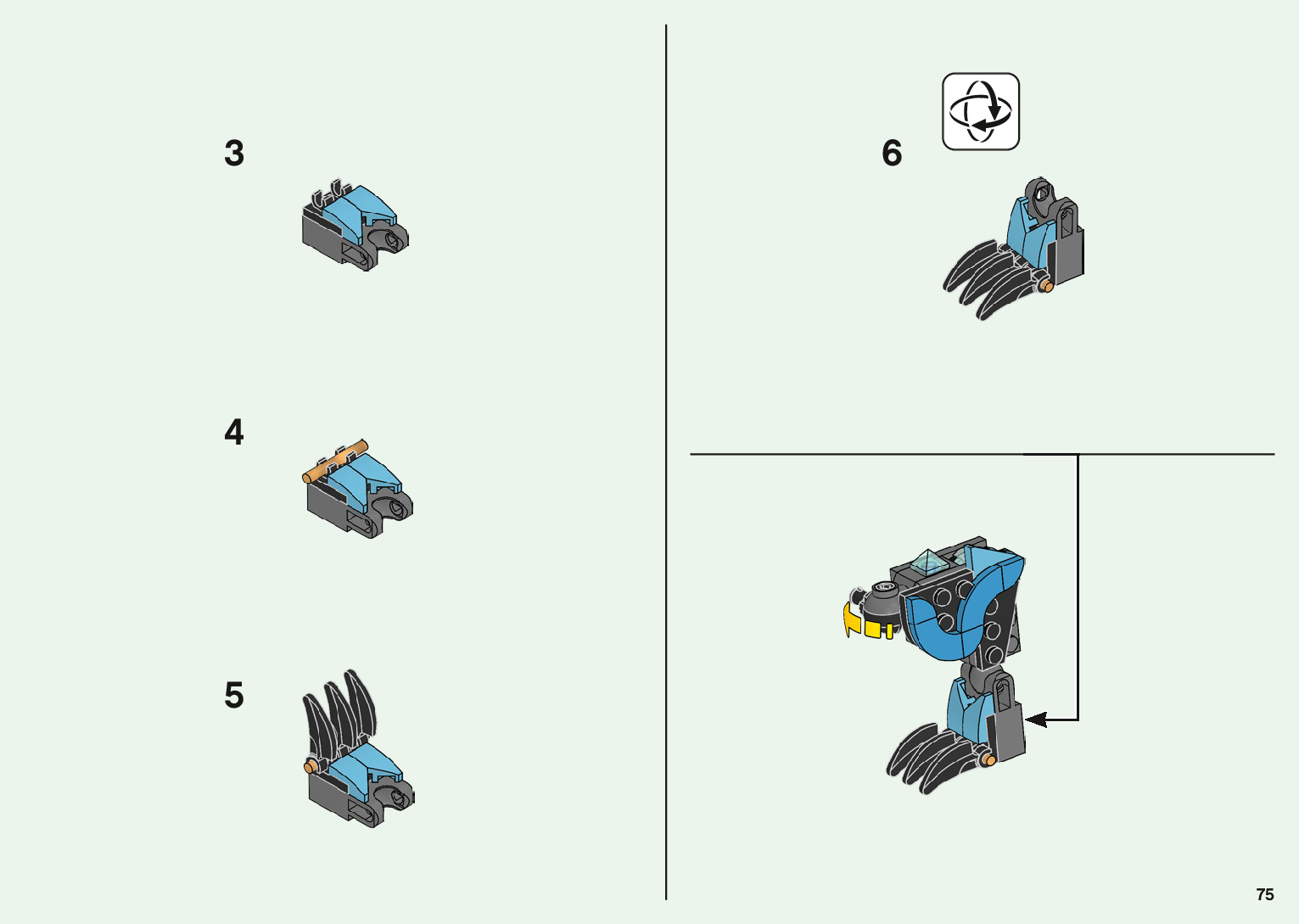 3

4

5

6

75