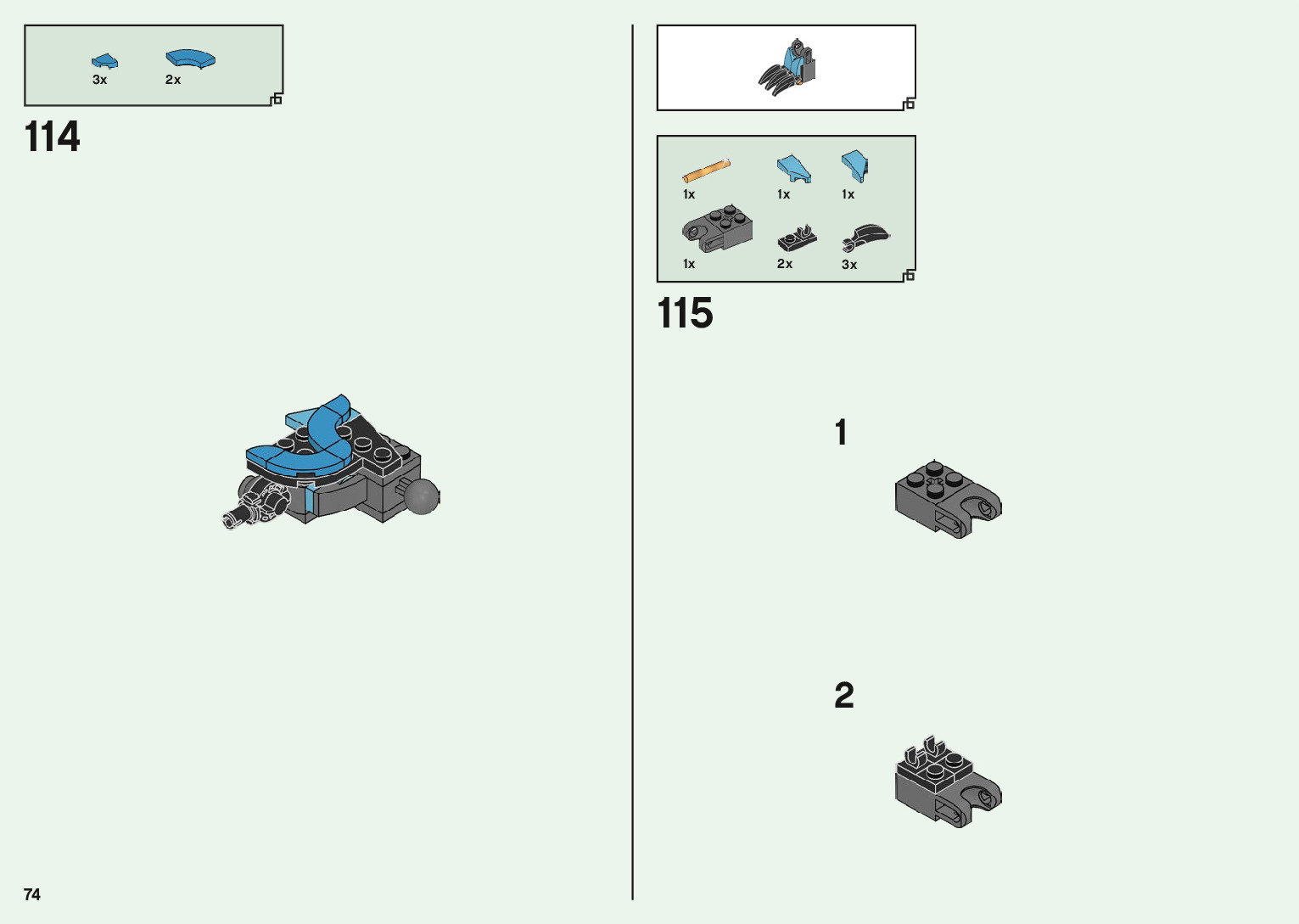 3x 2x

114

1x 1x 1x

1x 2x 3x

115

1

2

74