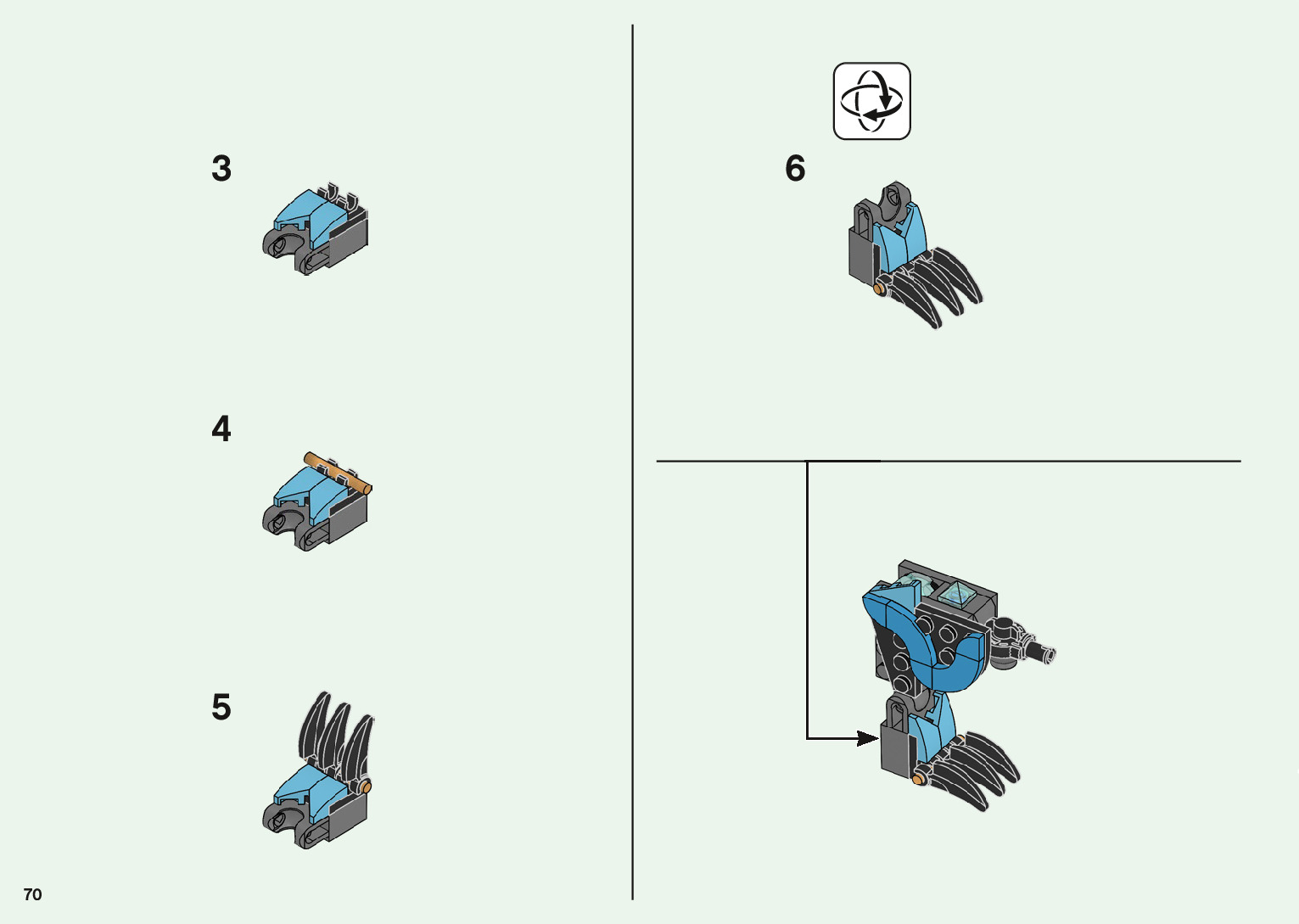 3

4

5

6

70