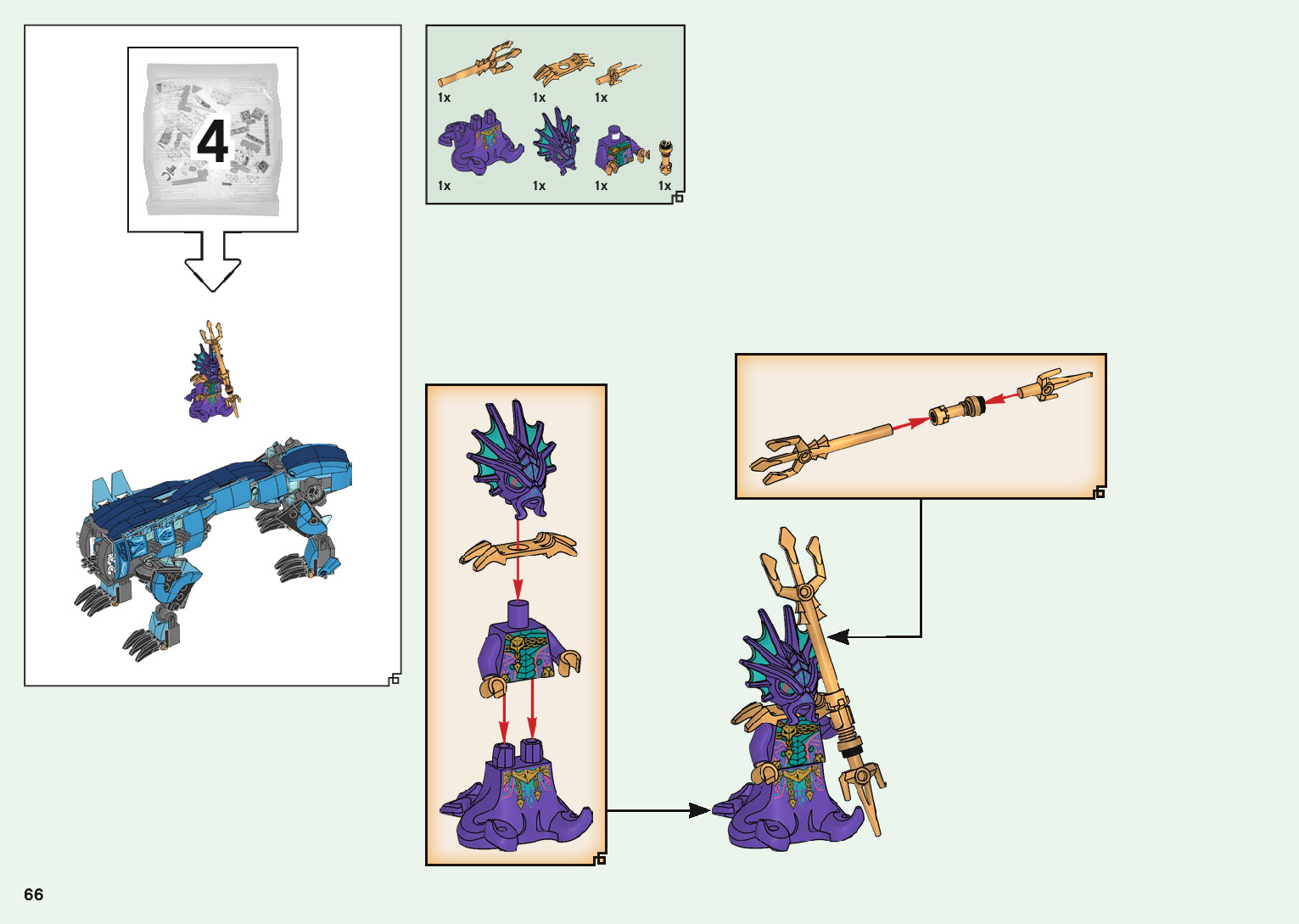 4

1x 1x 1x

1x 1x 1x 1x

66