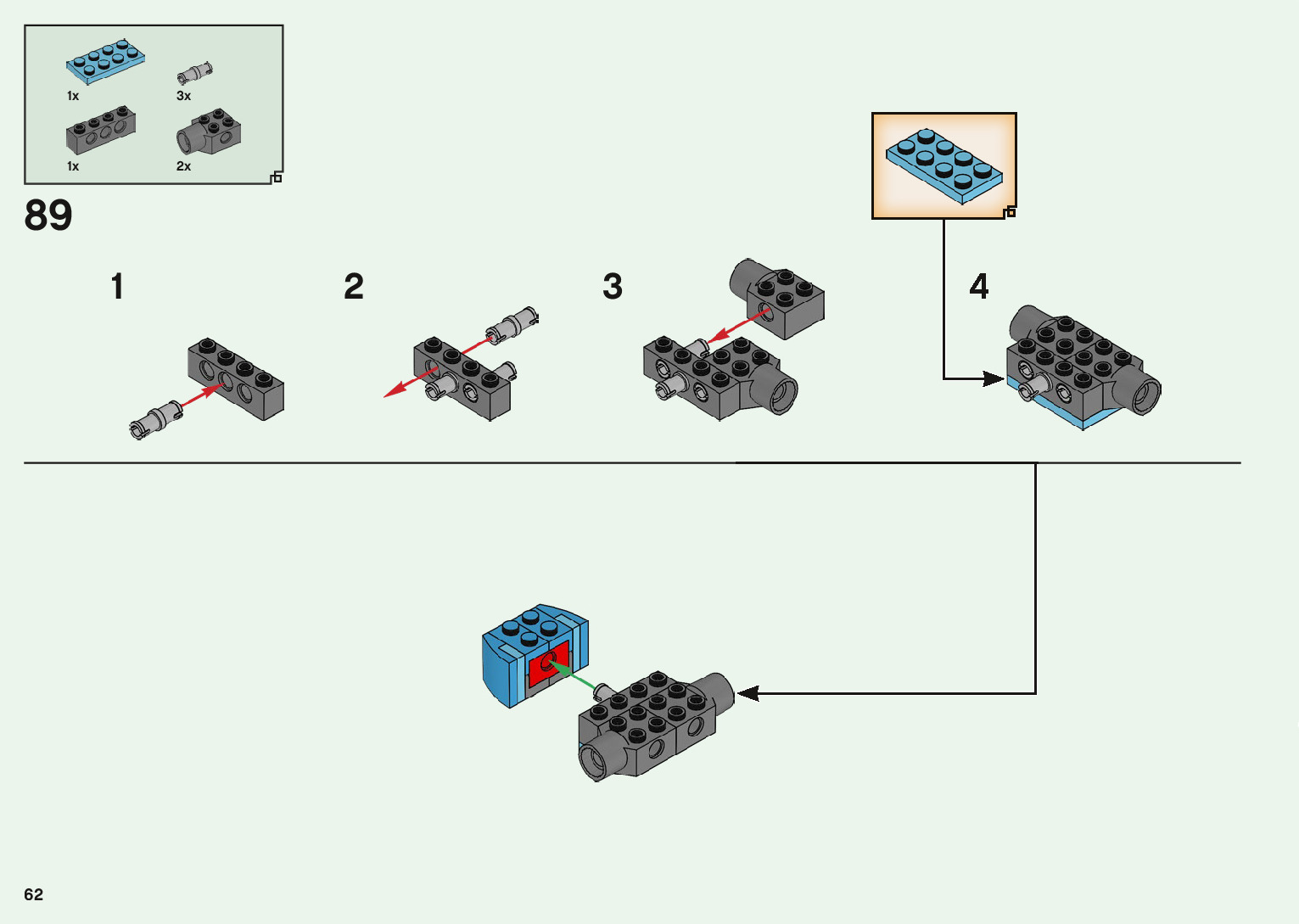 1x
3x
1x
2x
89
1
2
3
4
62