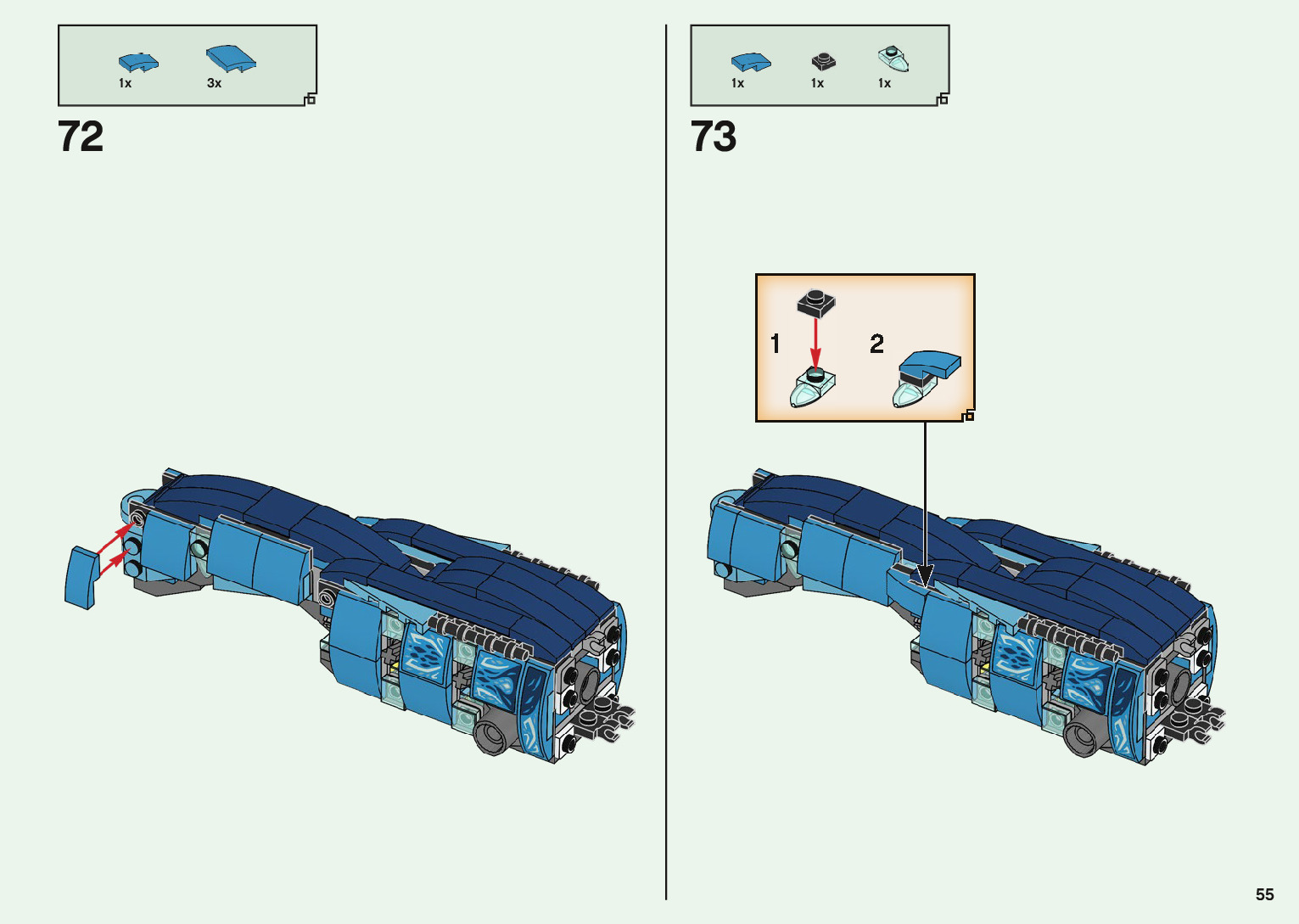 1x 3x

72

1x 1x 1x

73

1

2

55