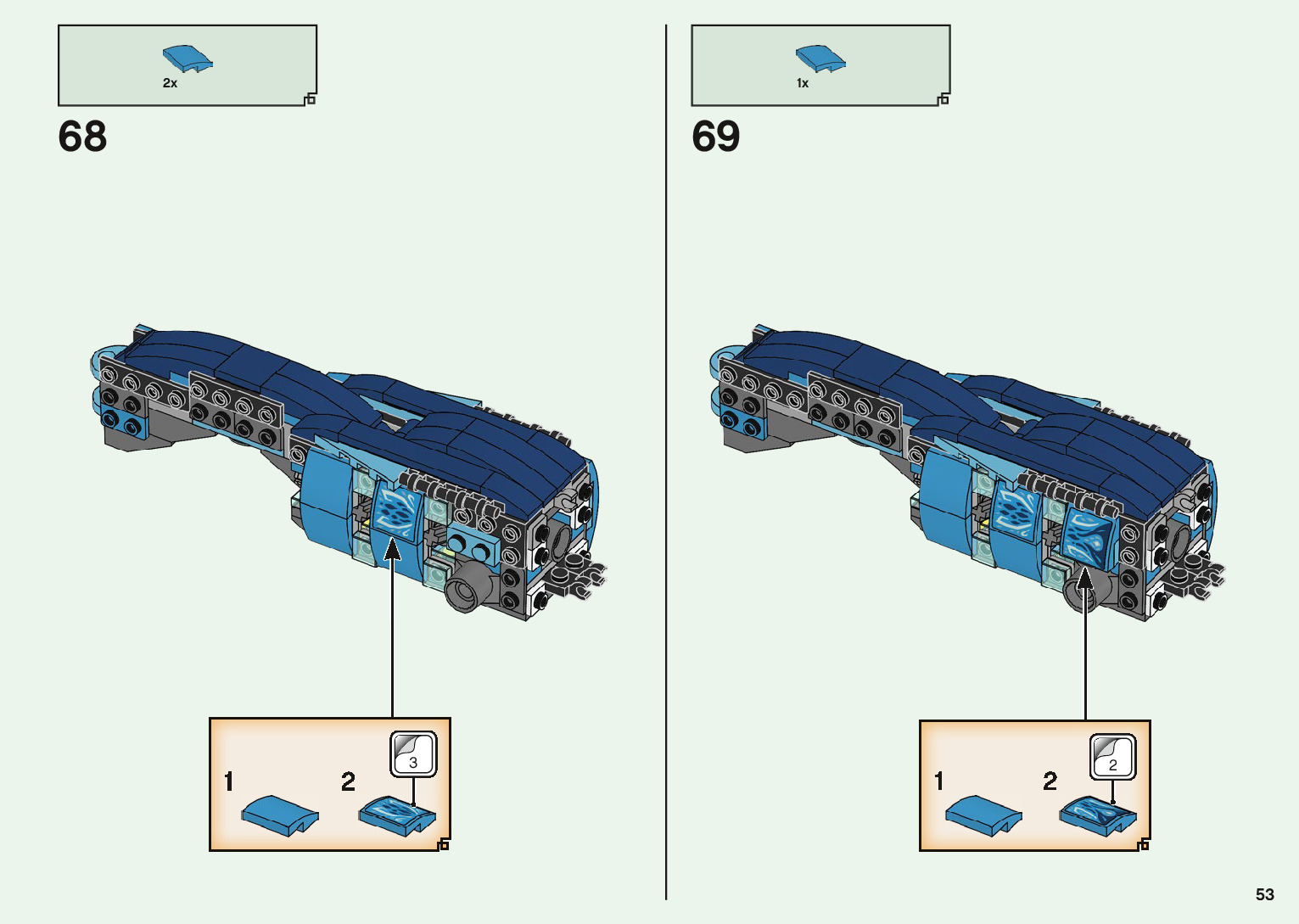 2x

68

1 2 3

1x

69

1 2 2

53