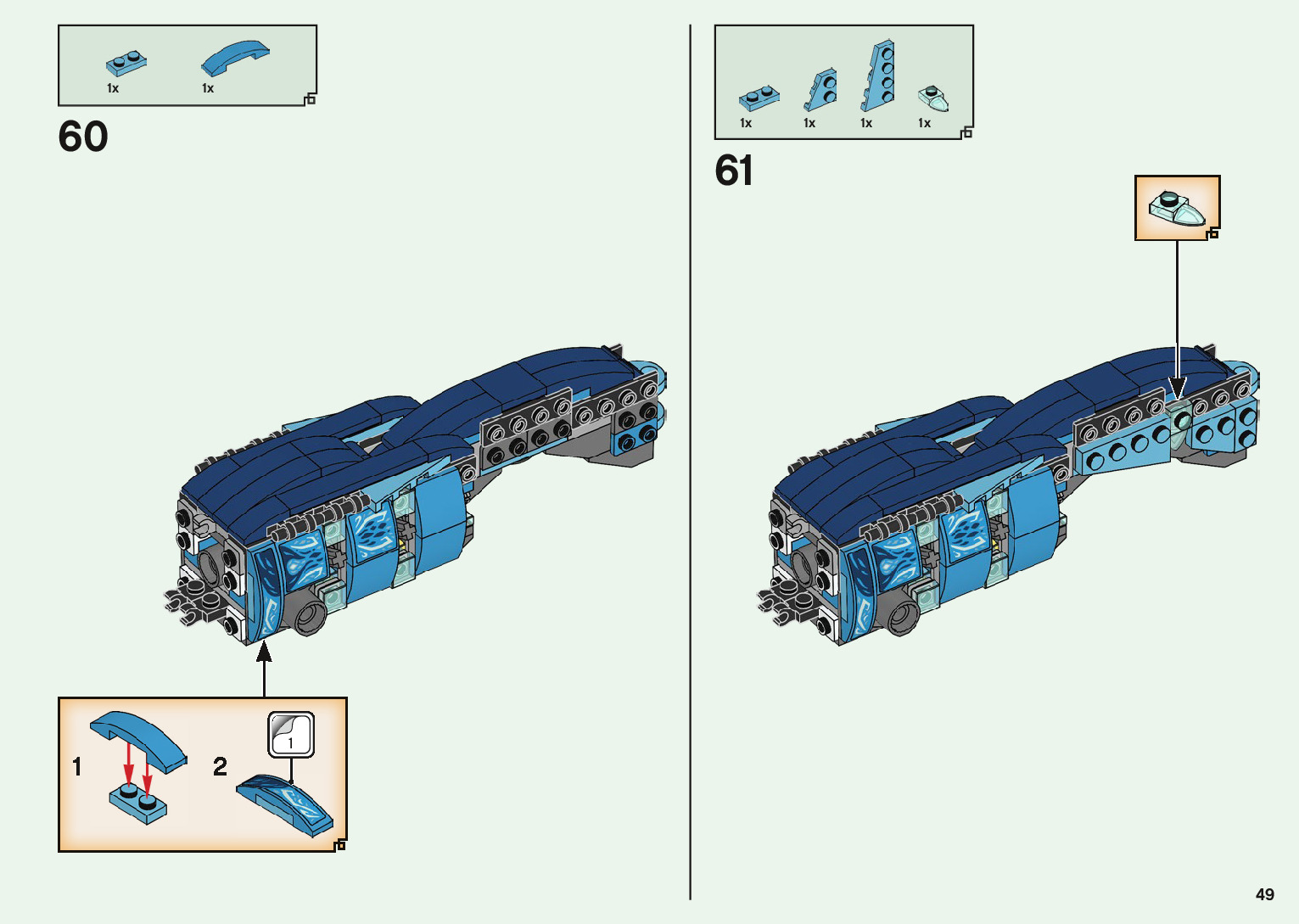 1x 1x

60

1

2

1

1x 1x 1x 1x

61

49