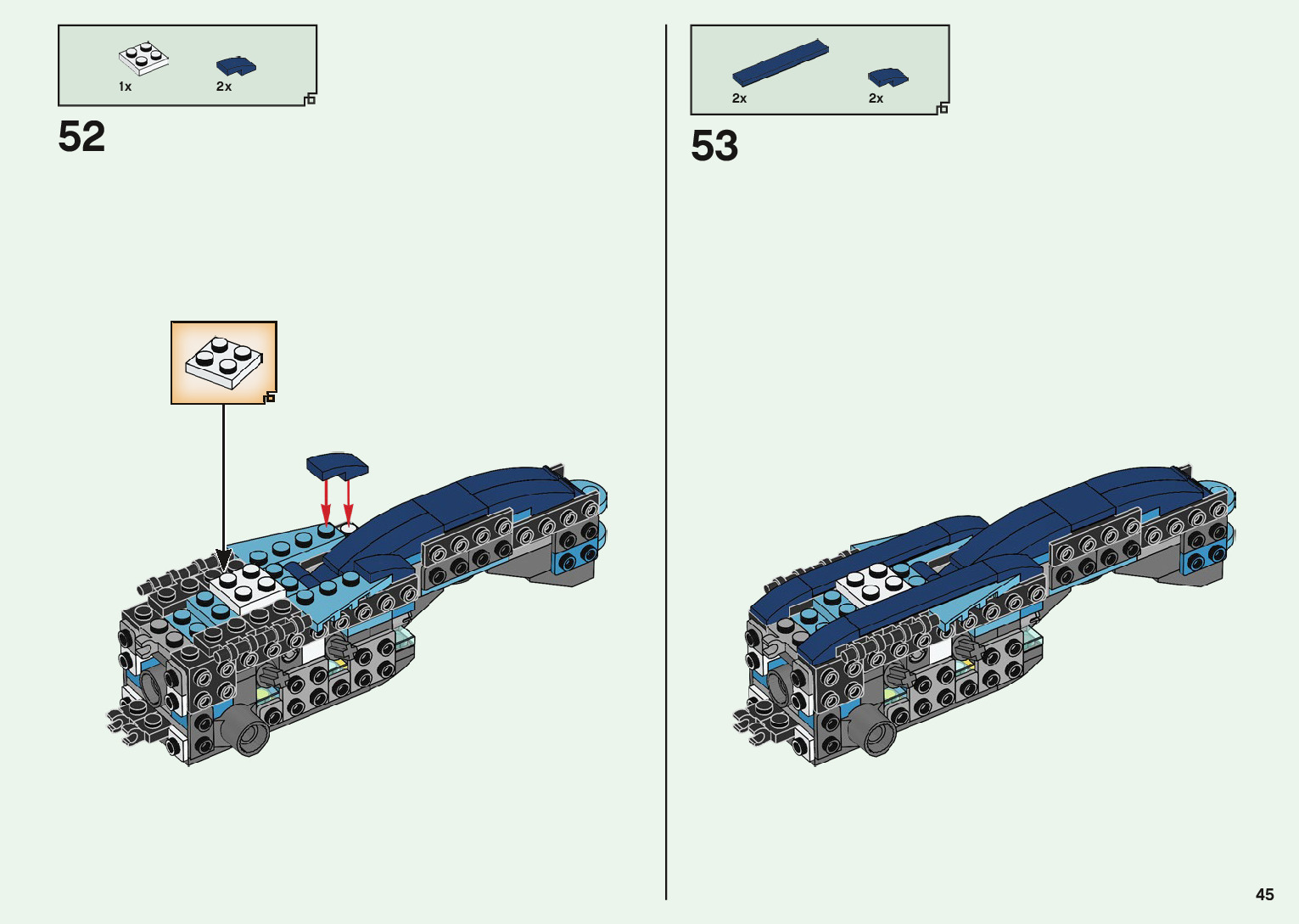 1x
2x

52

2x
2x

53

45