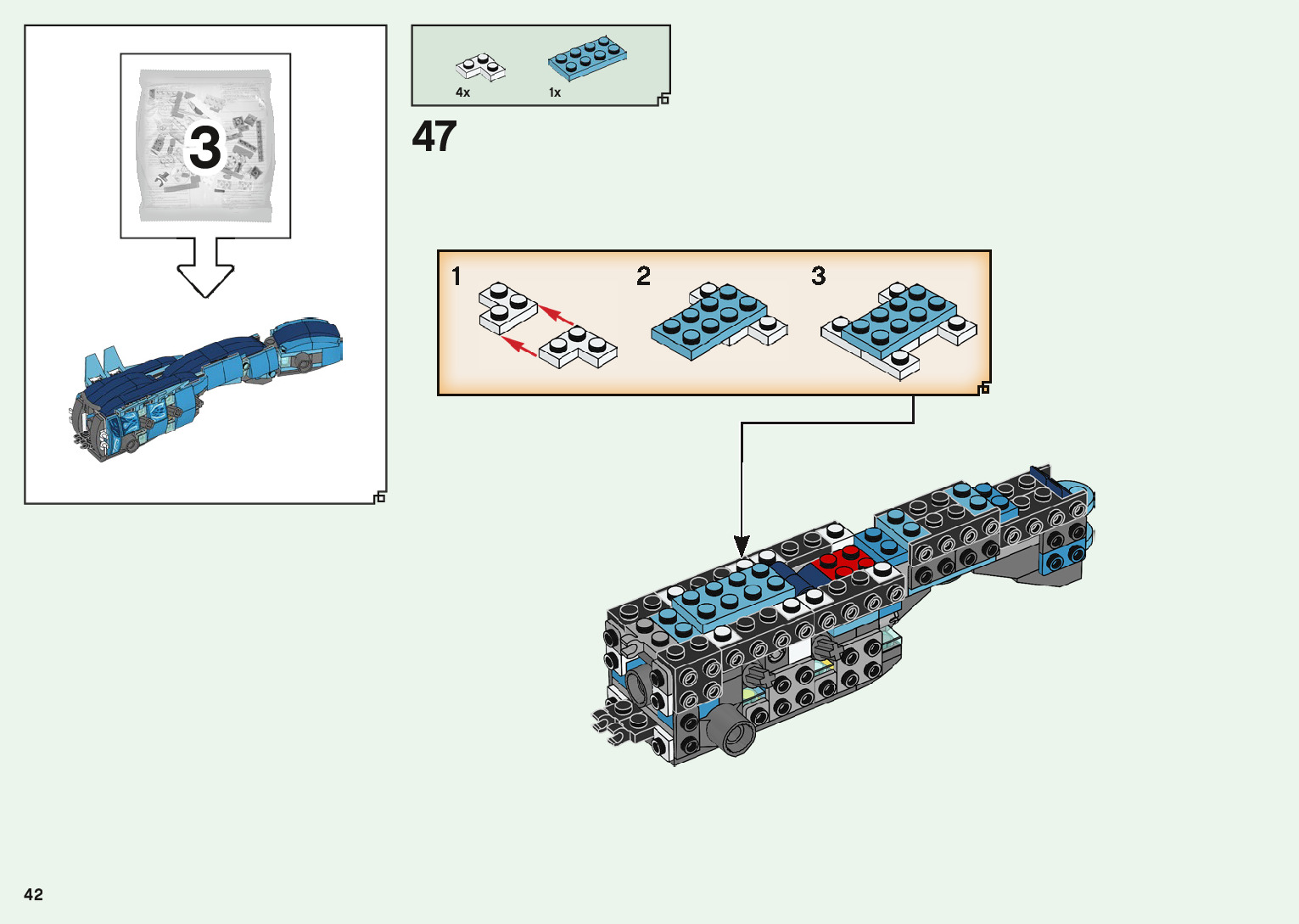 3

4x
1x

47

1
2
3

42