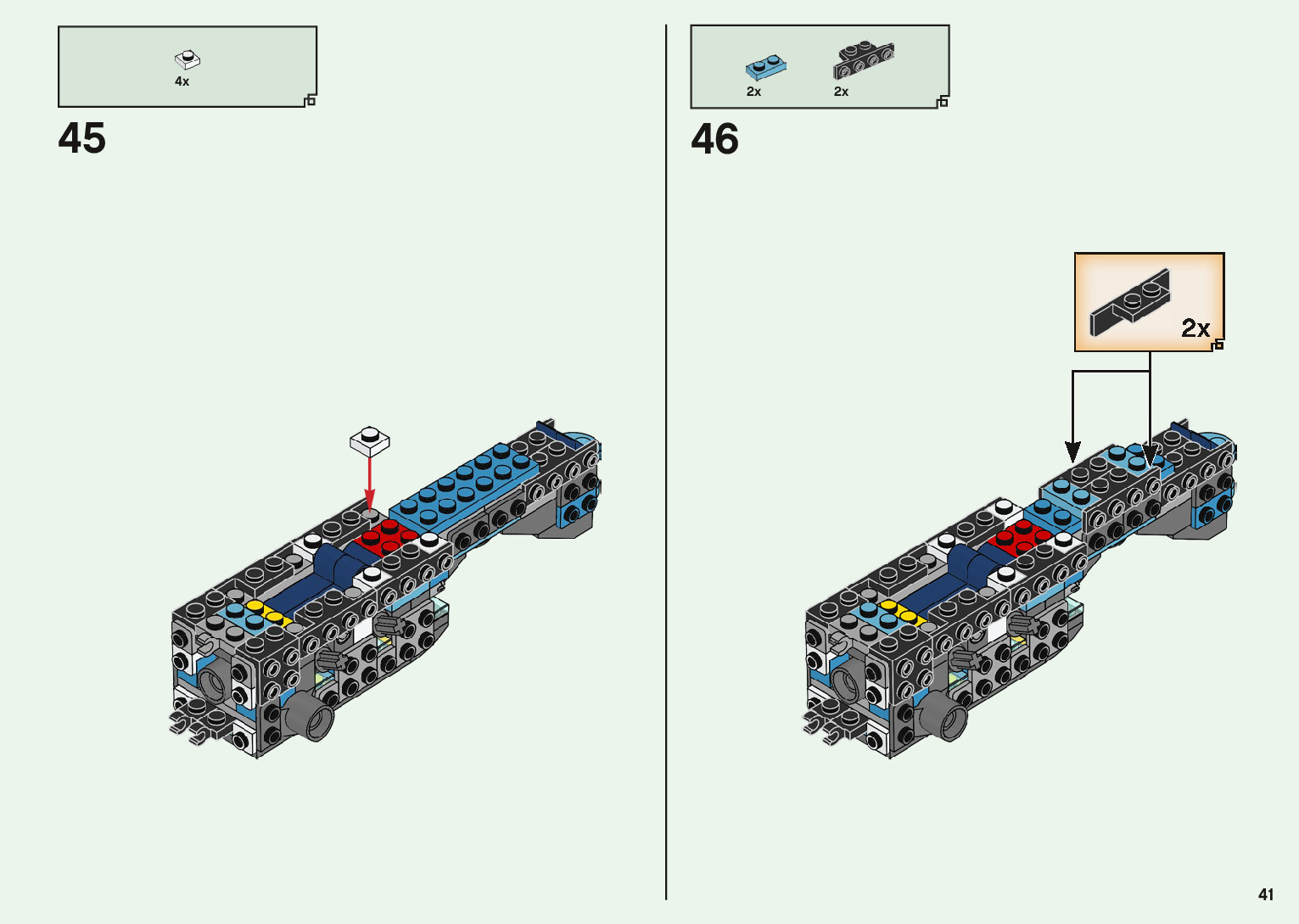 4x

45

2x 2x

46

2x

41