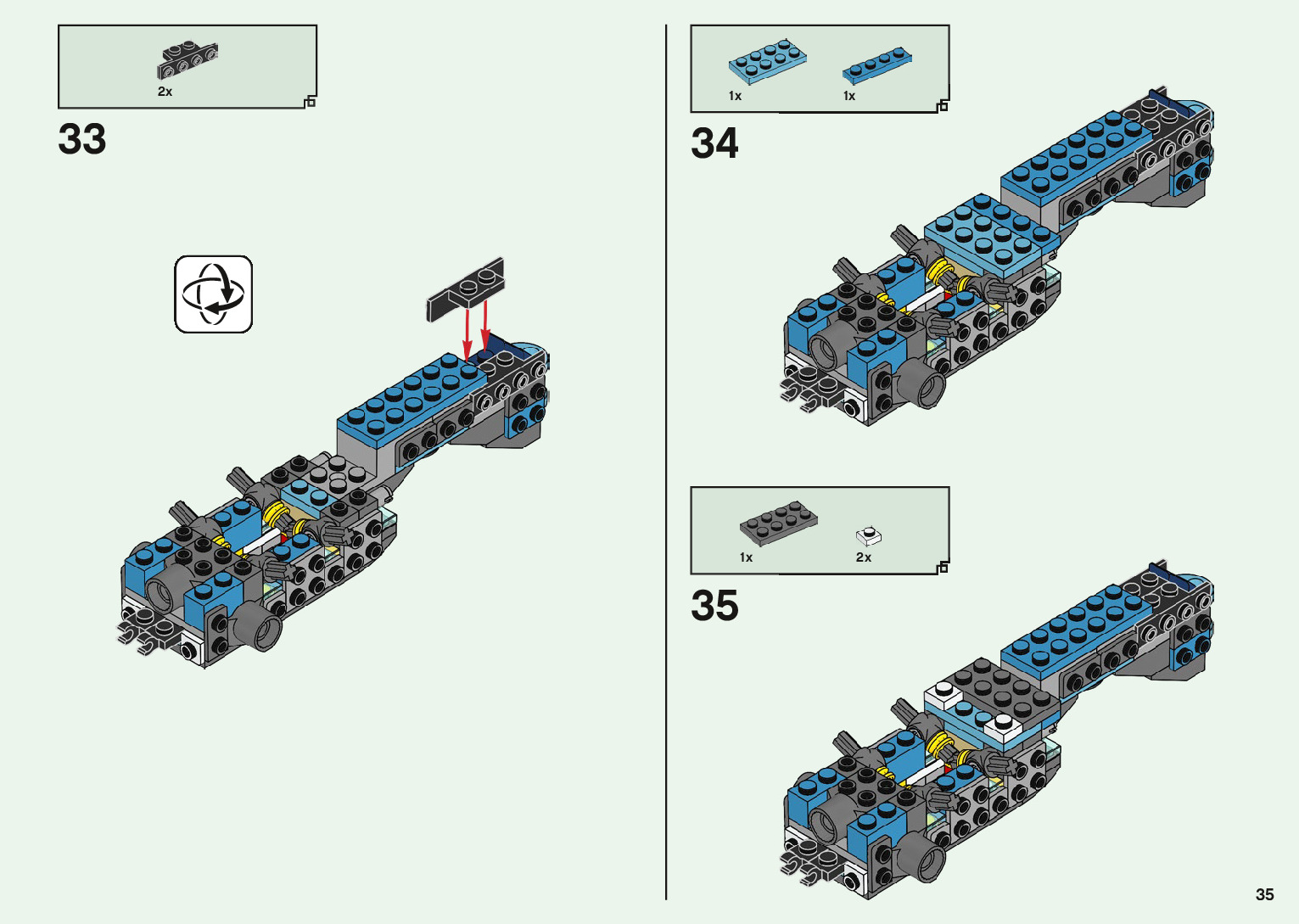 2x

33

1x 1x

34

1x 2x

35

35