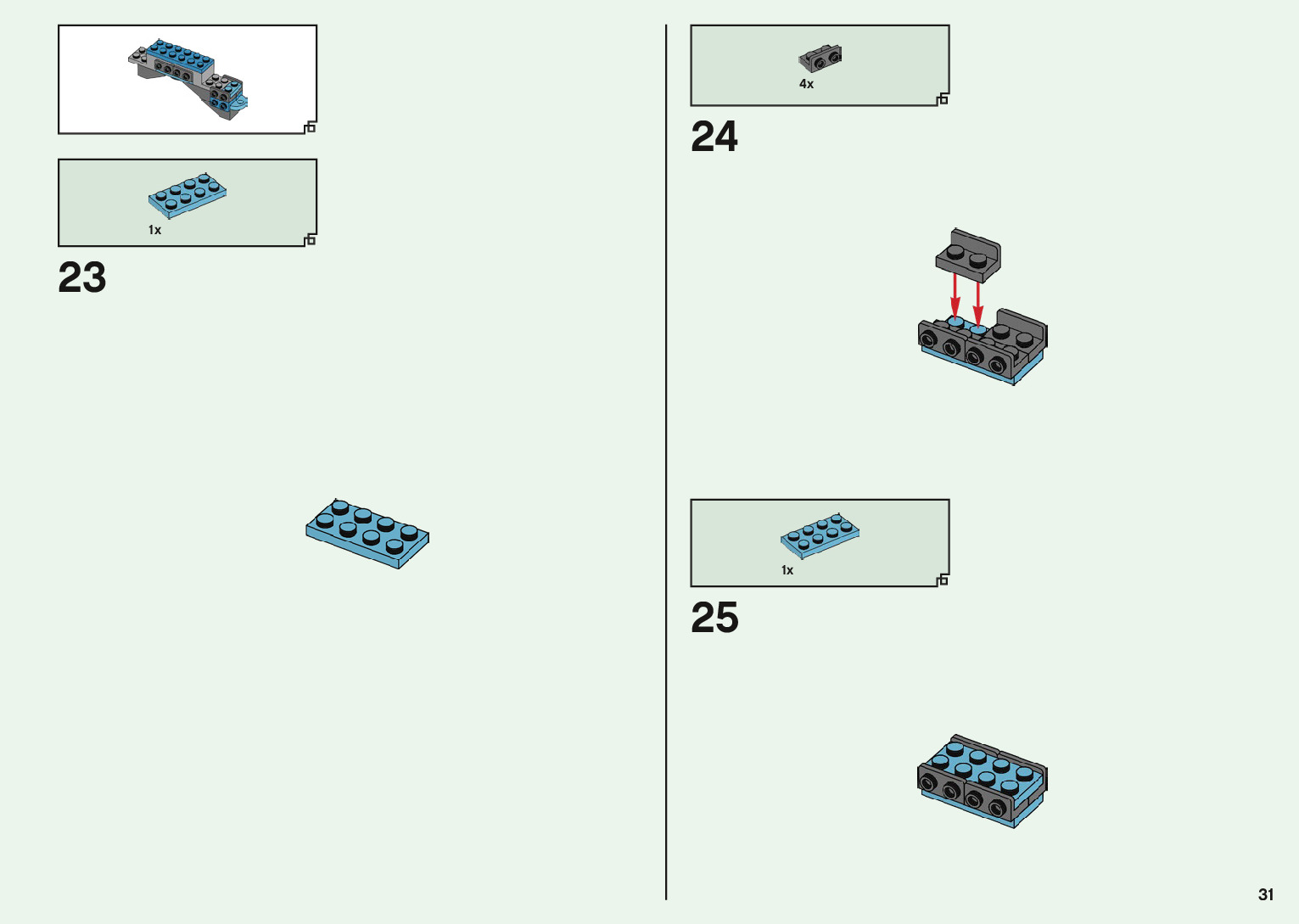 1x

23

4x

24

1x

25

31