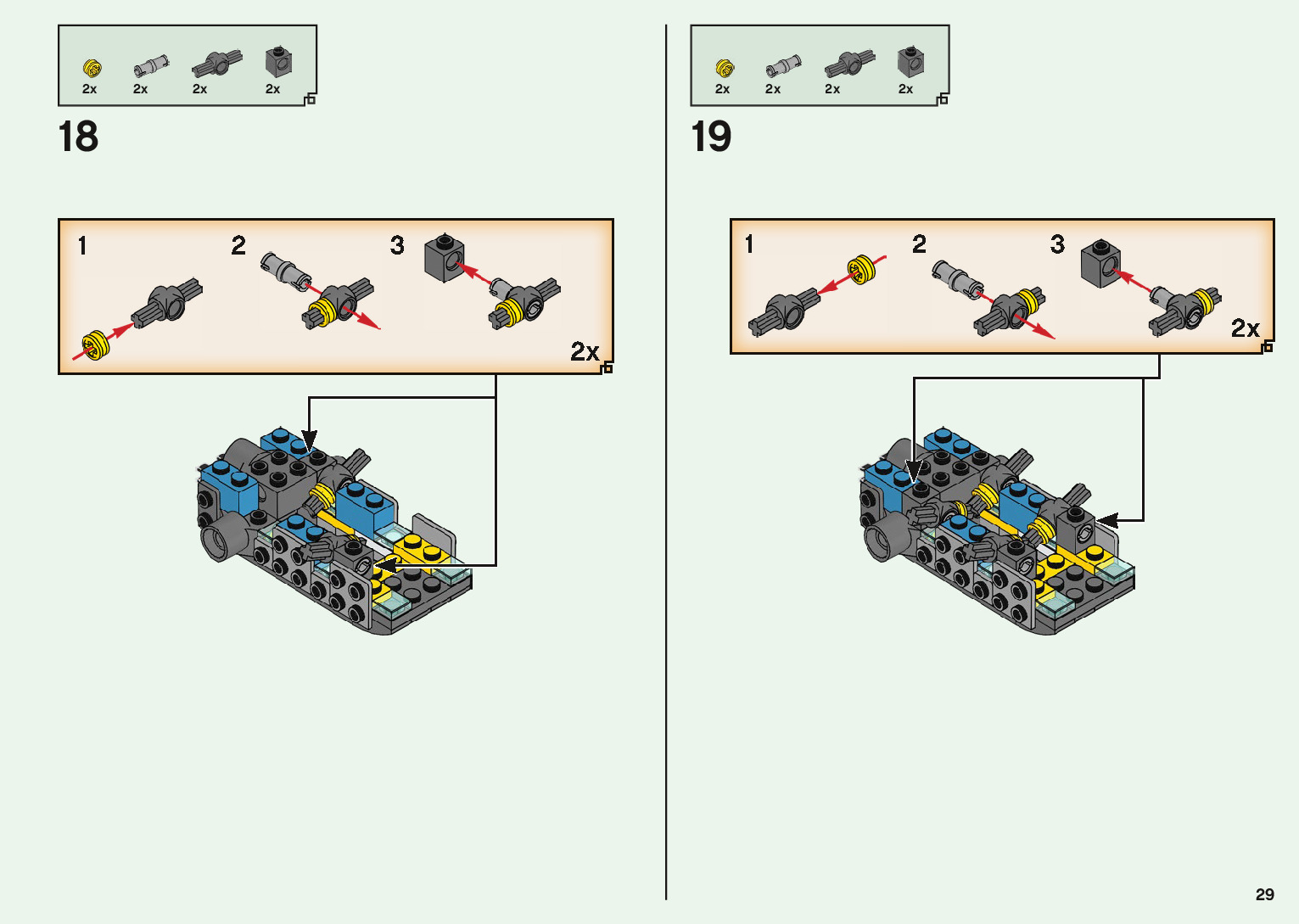 2x 2x 2x 2x

18

1 2 3

2x

2x 2x 2x 2x

19

1 2 3

2x

29