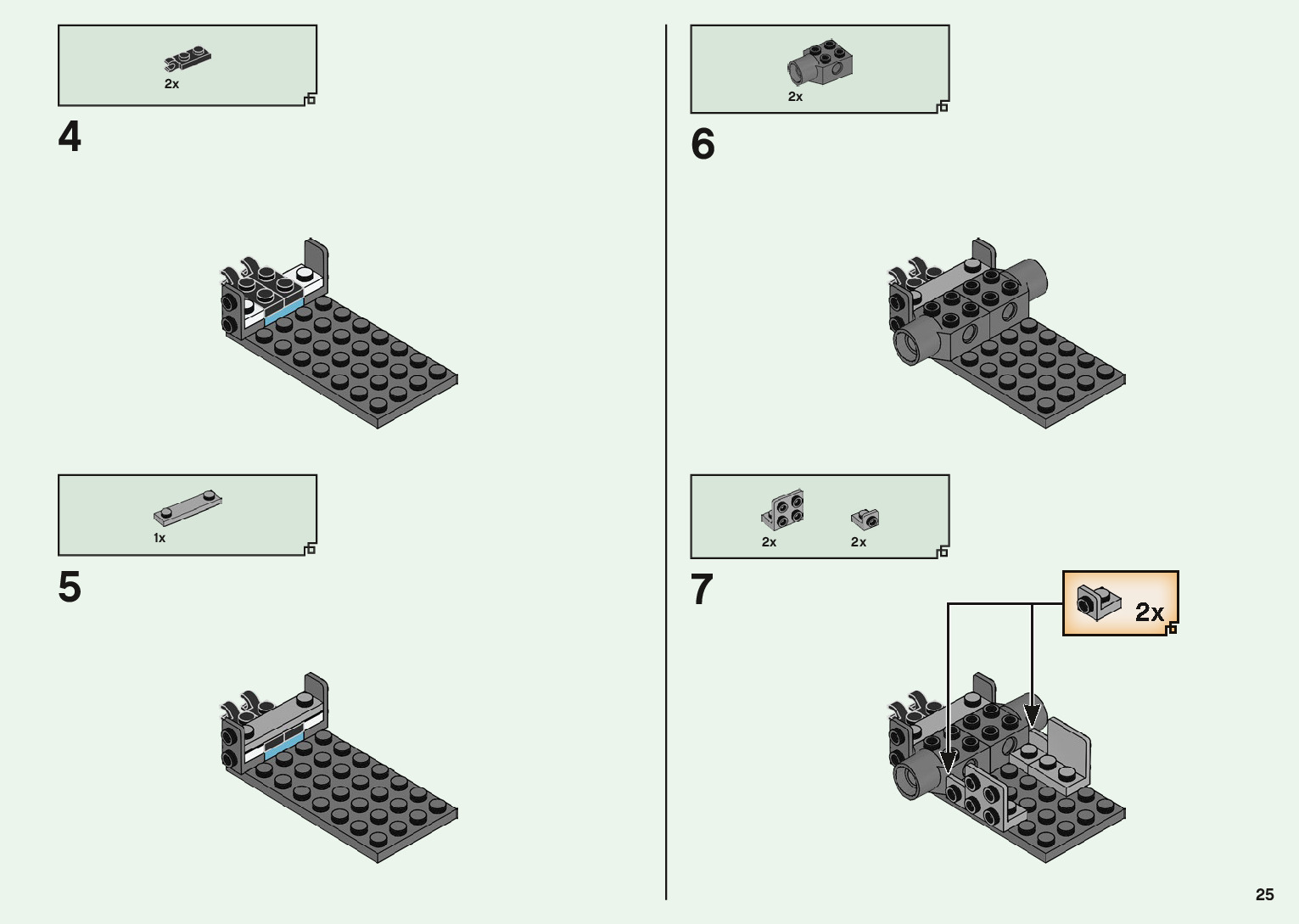 2x

4

1x

5

2x

6

2x

2x

7

2x

25