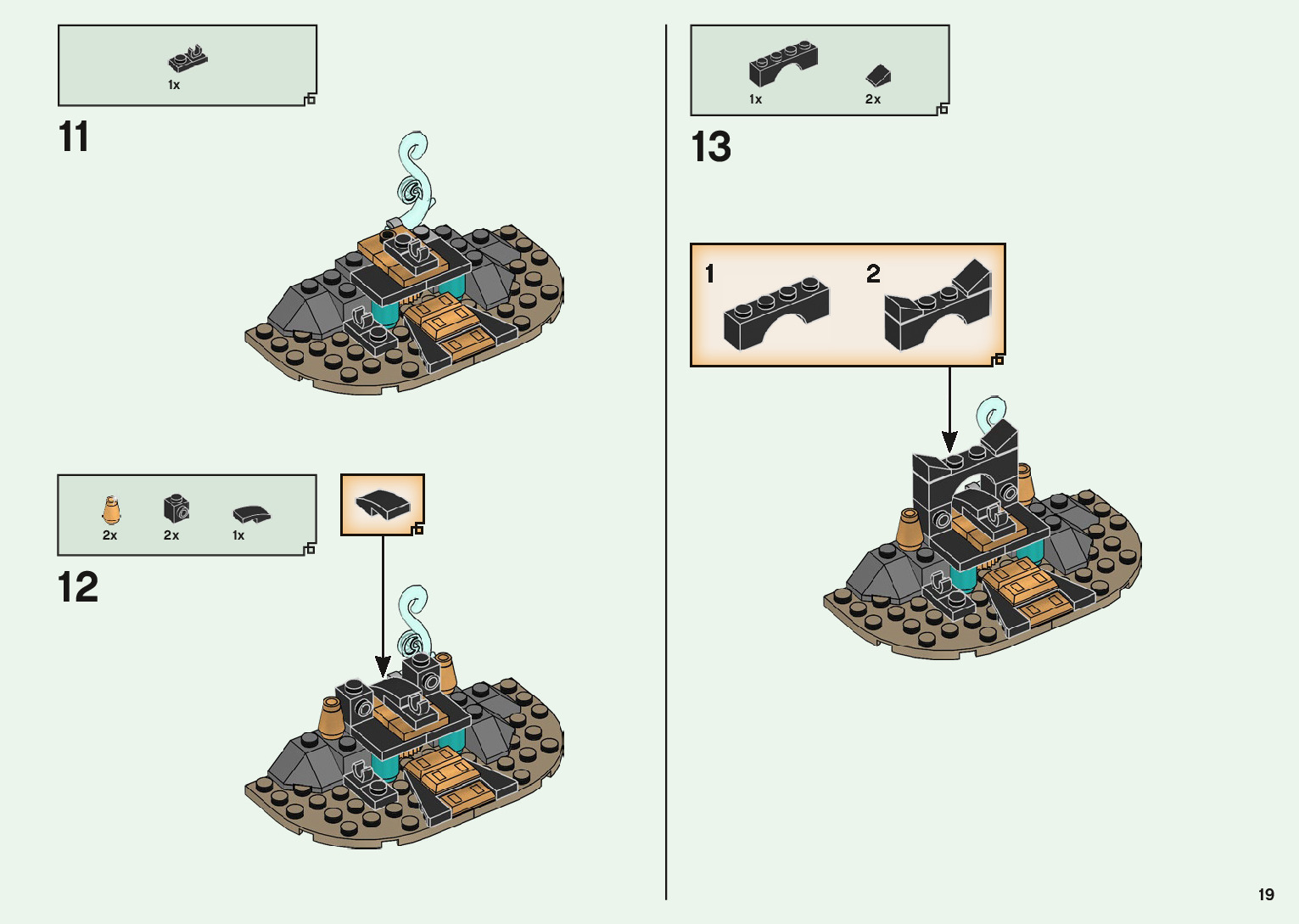 1x

11

2x 2x 1x

12

1x 2x

13

1 2

19