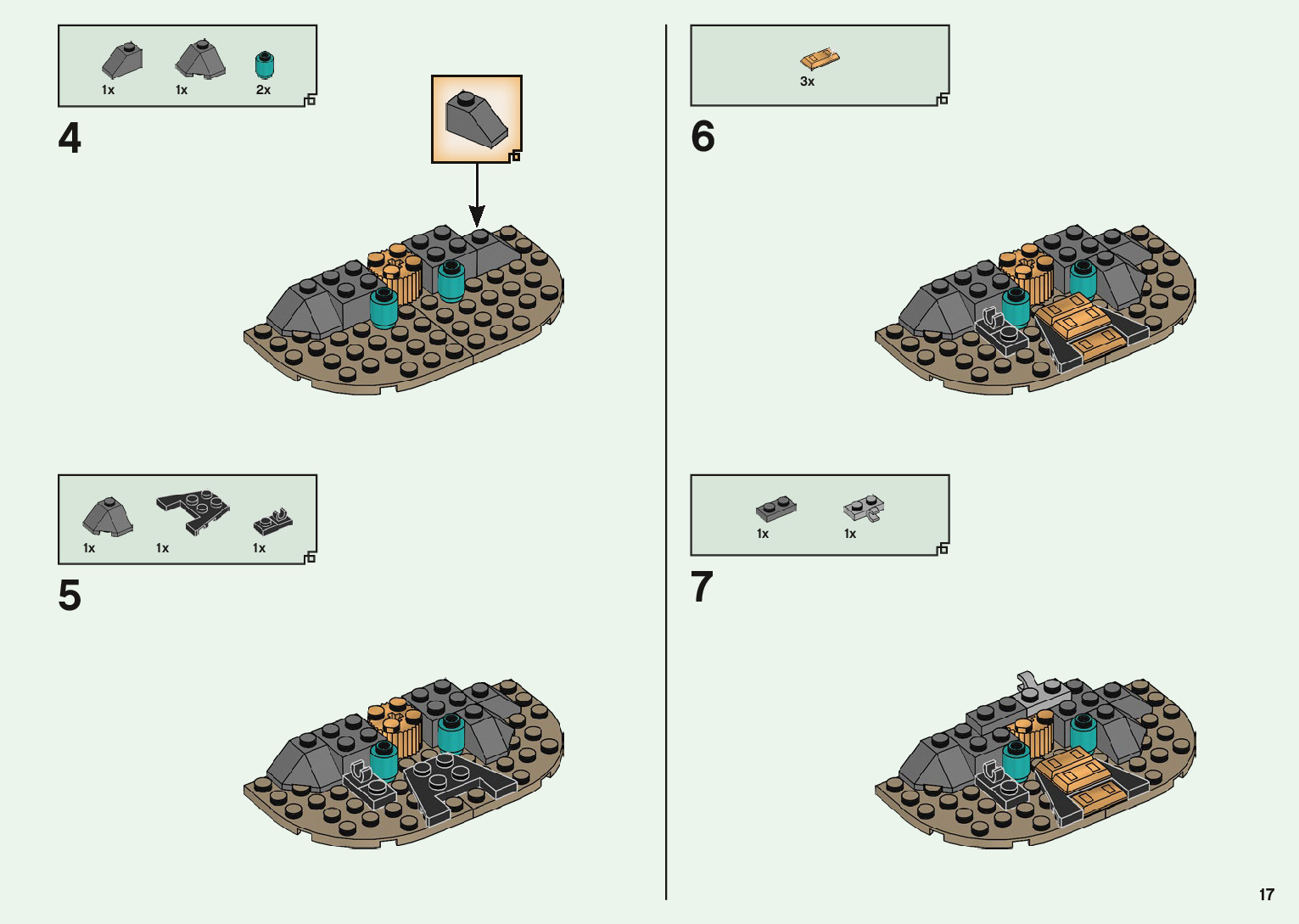 1x 1x 2x

4

1x 1x 1x

5

3x

6

1x 1x

7

17