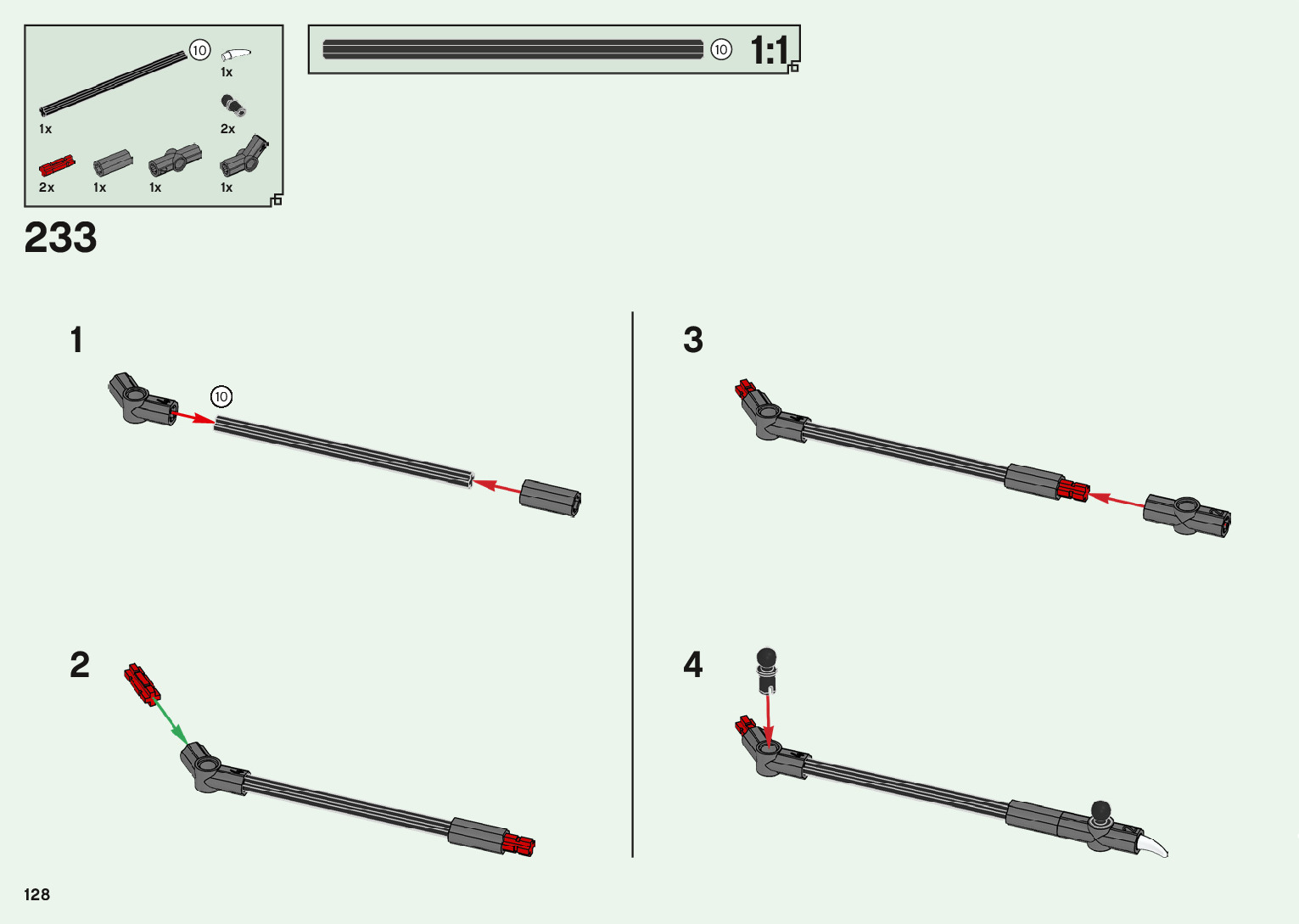 10
1x
1x
2x
2x
1x
1x
1x

10
1:1

233

1
10

2

3

4

128