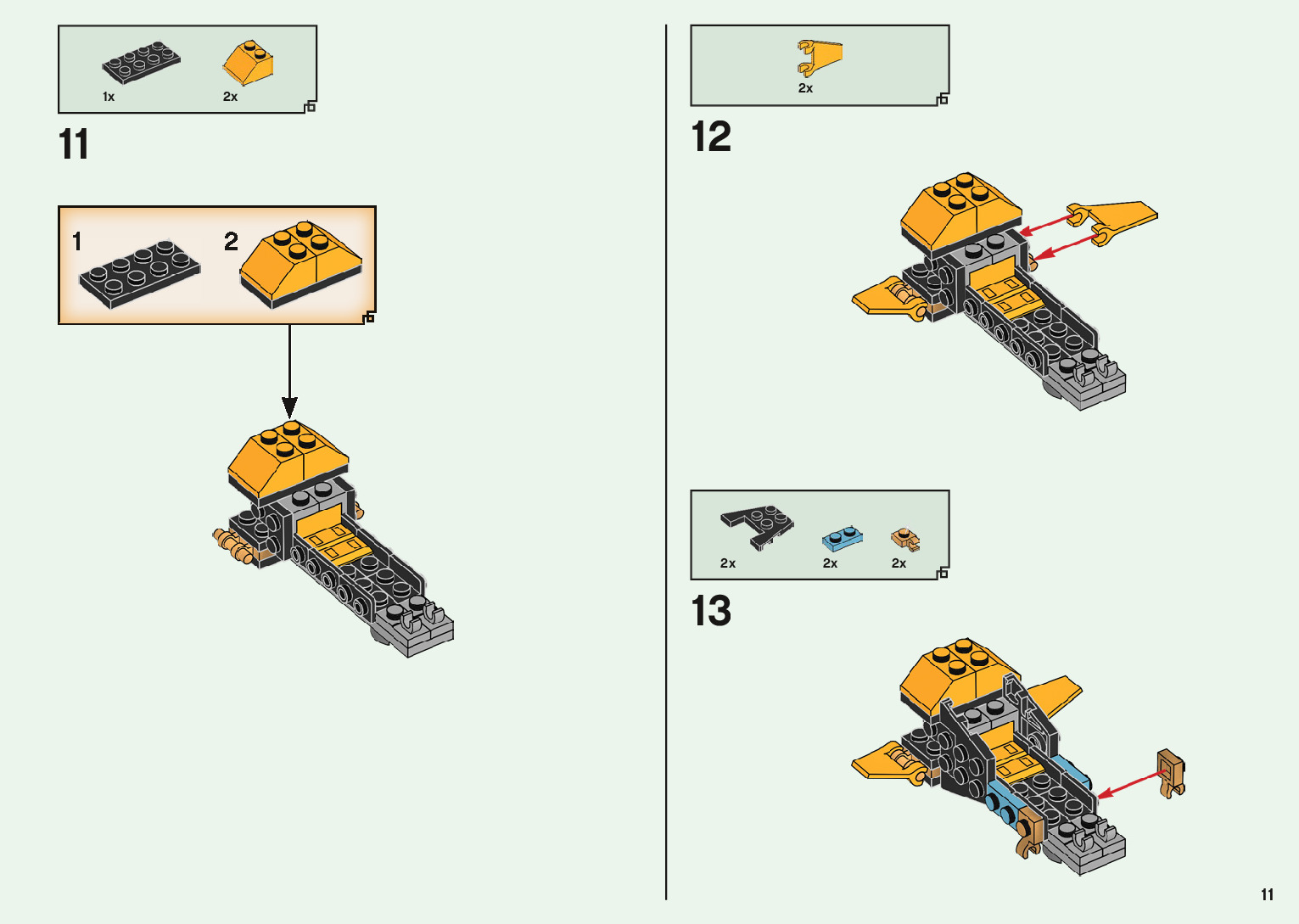 1x 2x

11

1 2

2x

12

2x 2x 2x

13

11