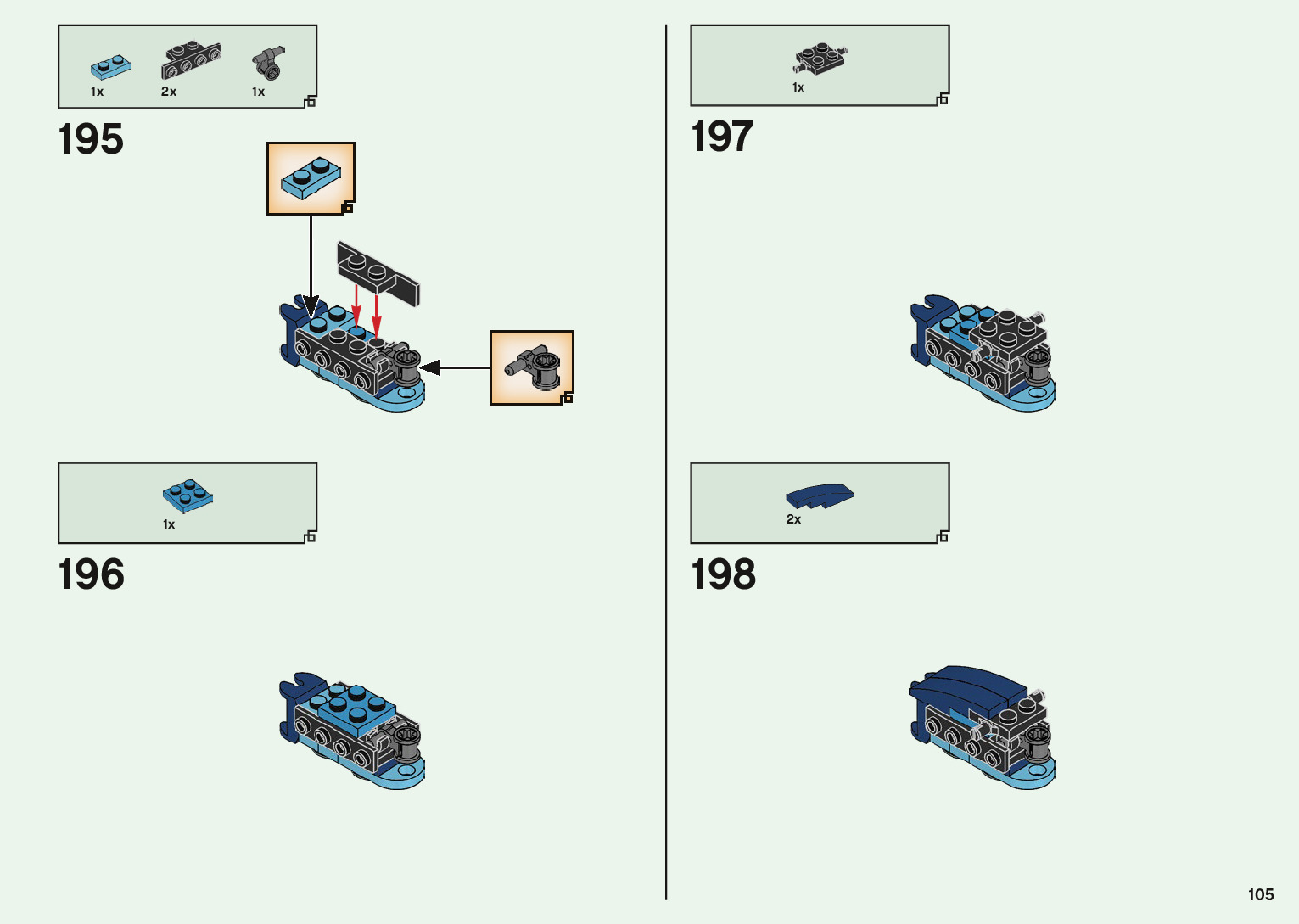 1x 2x 1x

195

1x

196

1x

197

2x

198

105