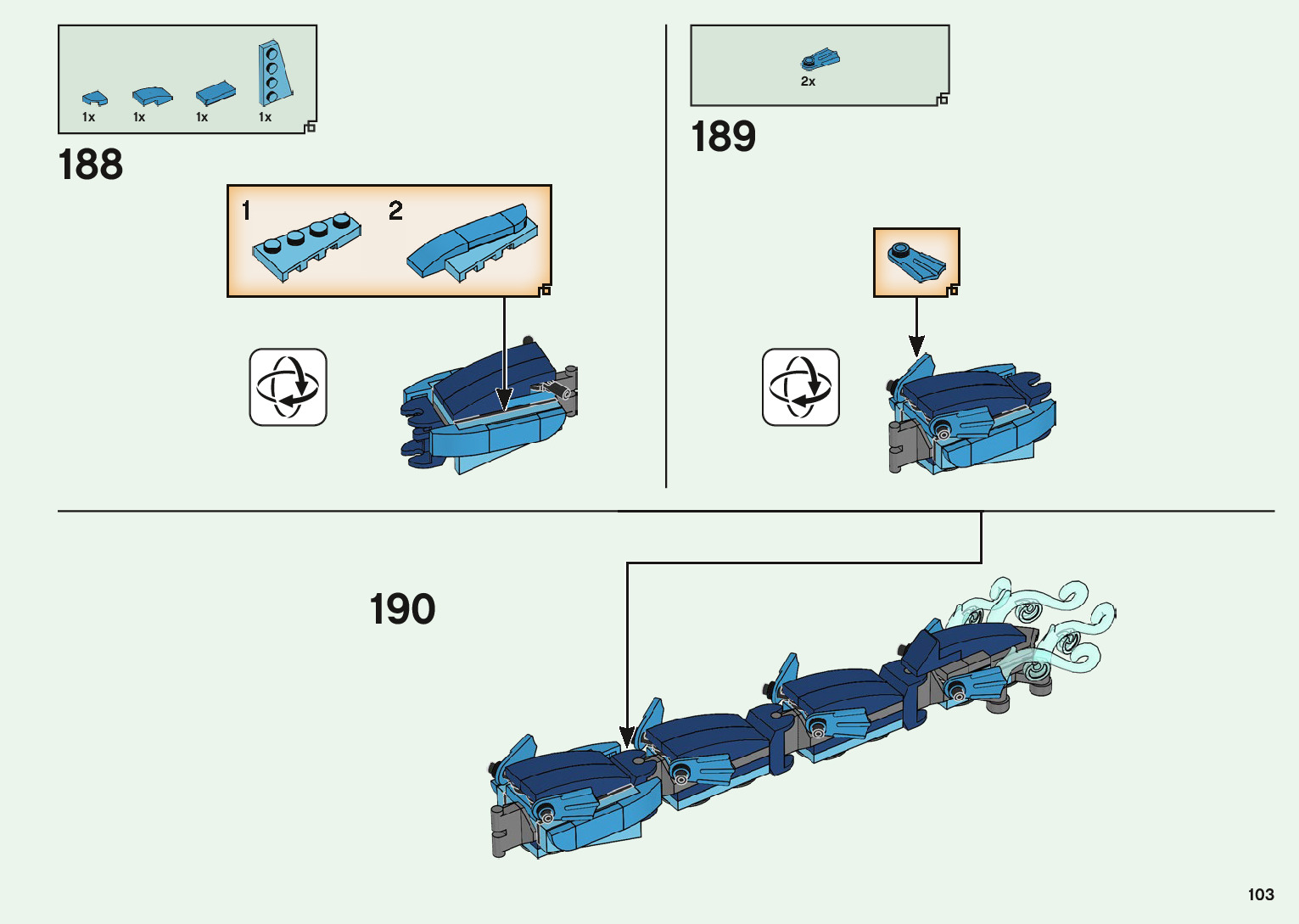 1x 1x 1x 1x

188

1 2

2x

189

190

103