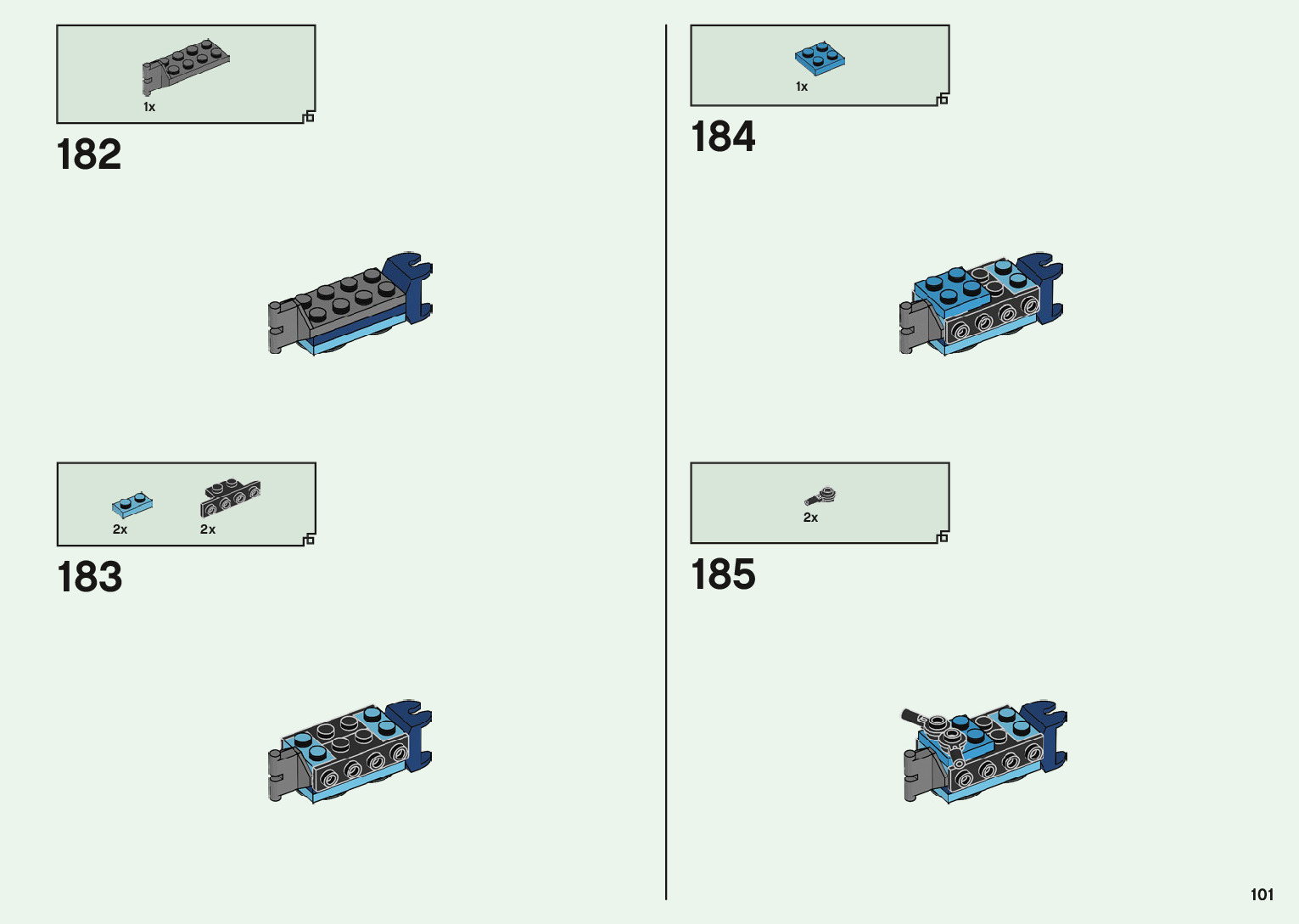 1x

182

2x

2x

183

1x

184

2x

185

101