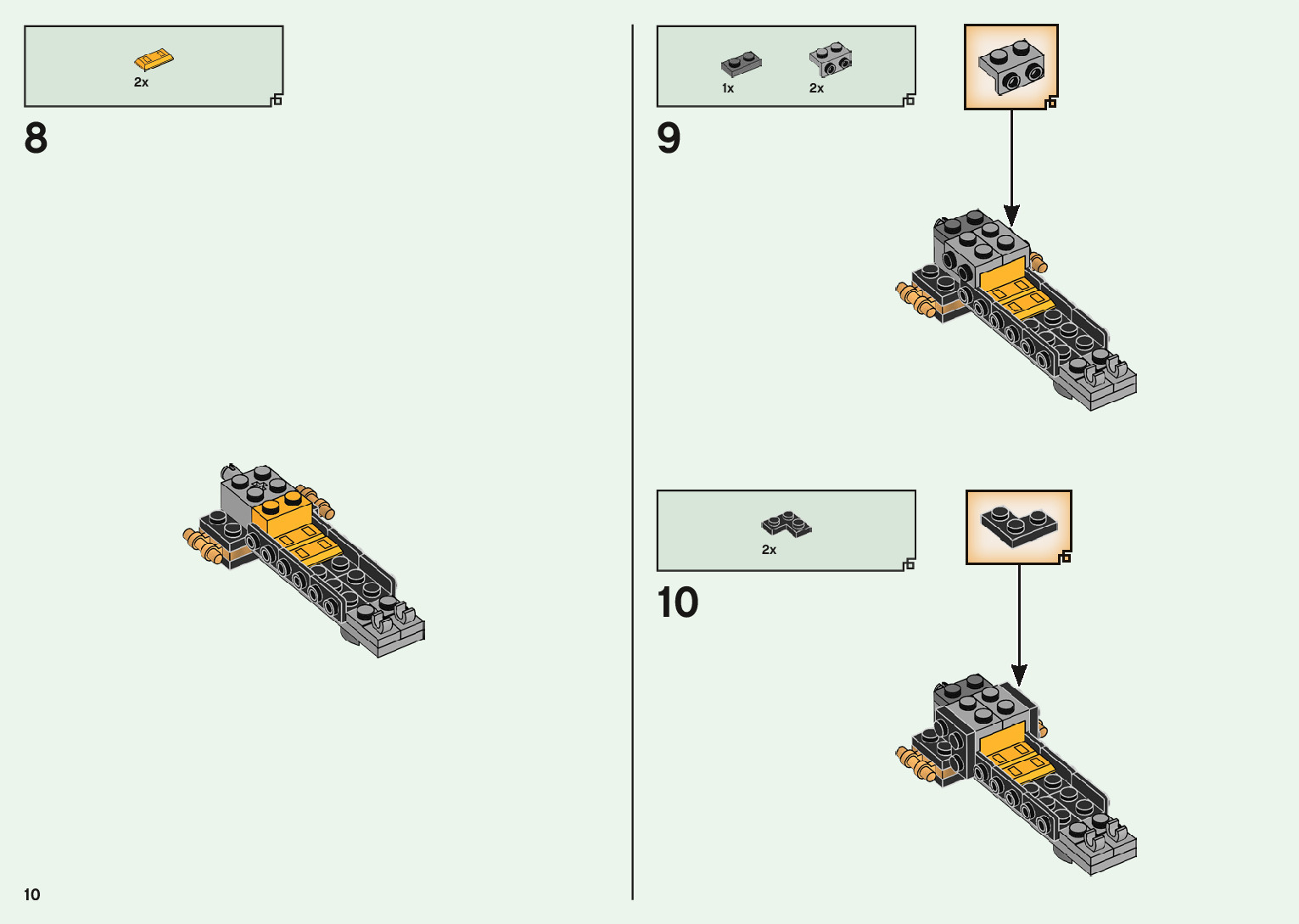 2x

8

1x 2x

9

2x

10

10