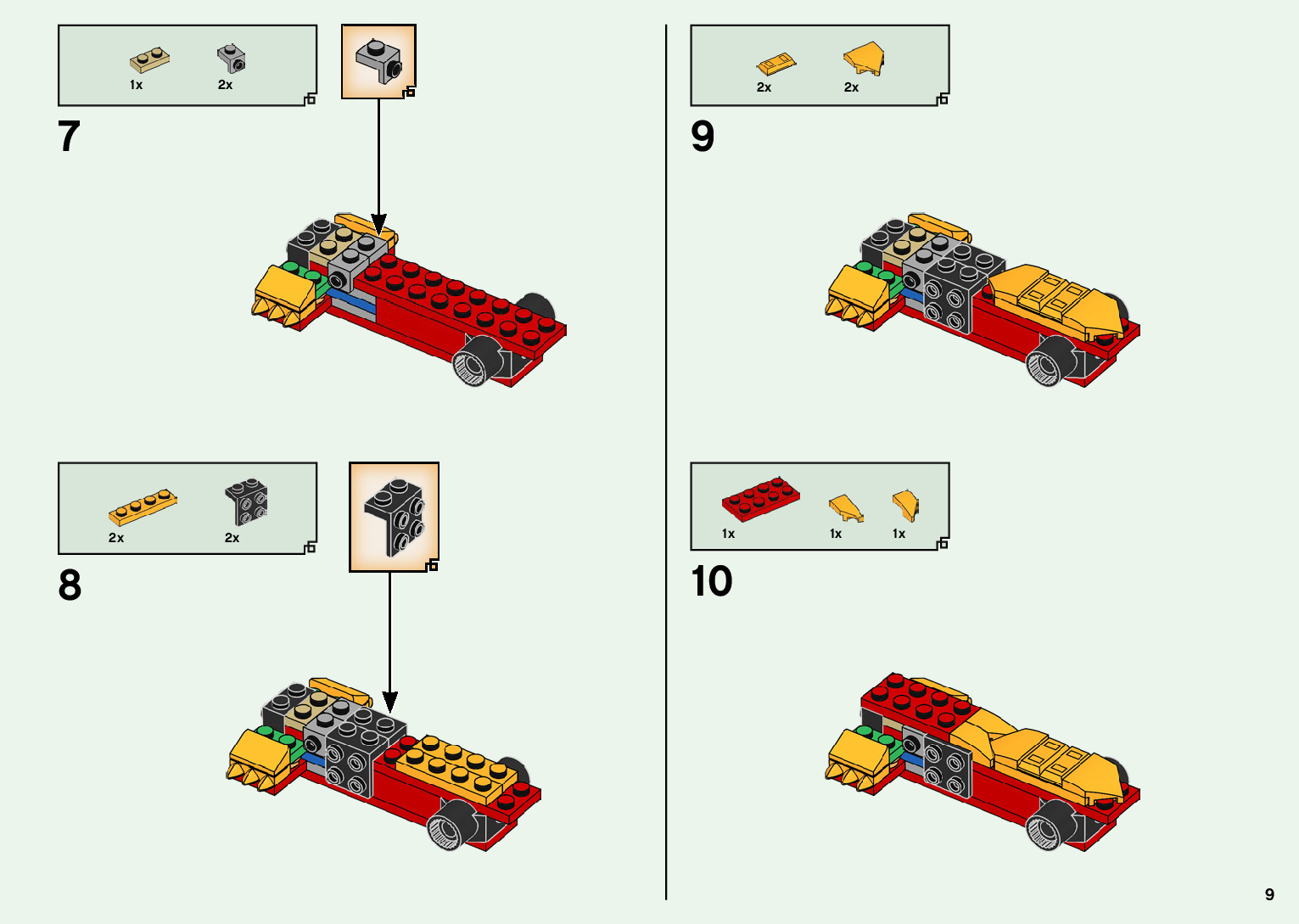 1x 2x

7

2x 2x

8

2x 2x

9

1x 1x 1x

10

9