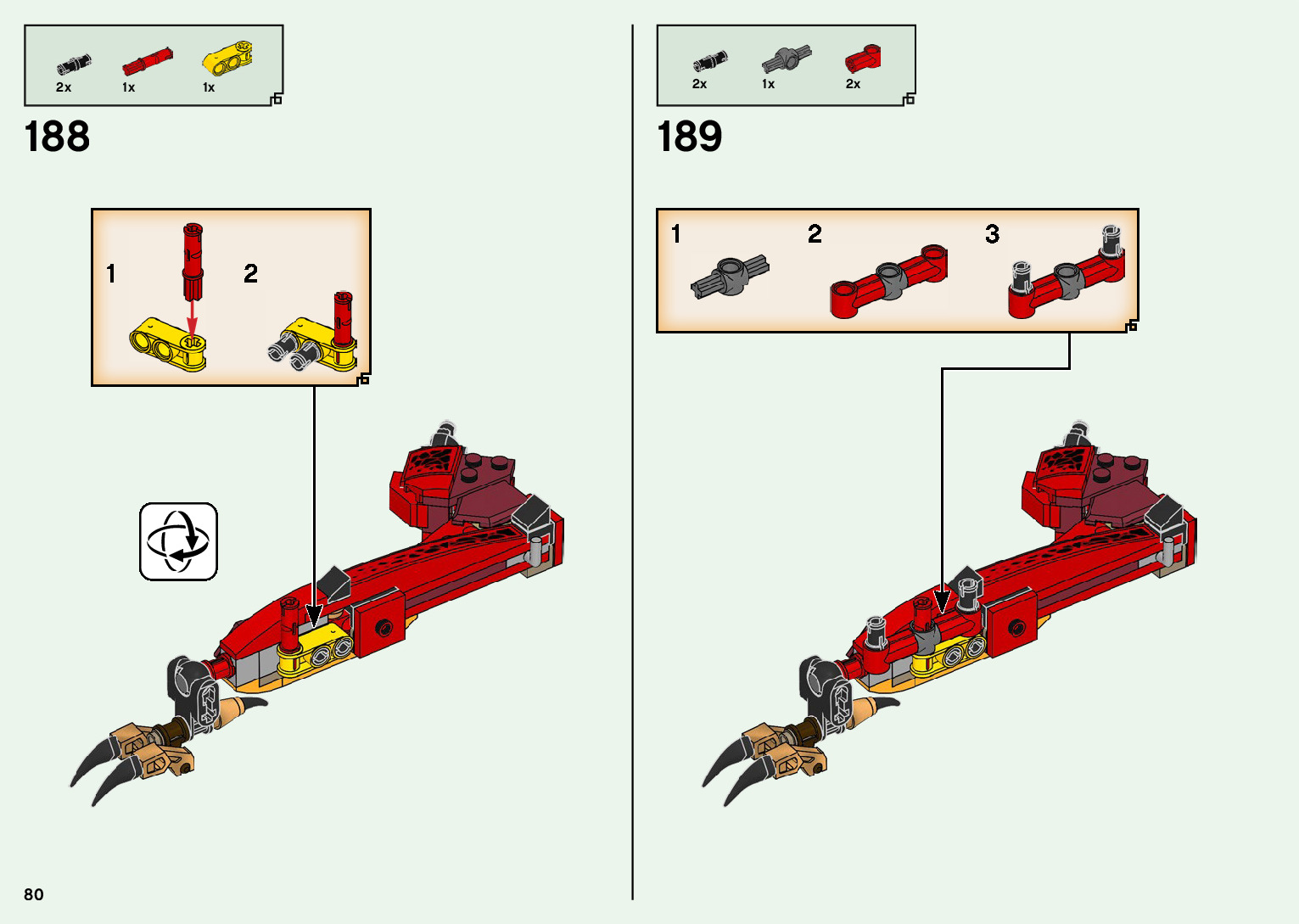 2x 1x 1x

188

1 2

2x 1x 2x

189

1 2 3

80