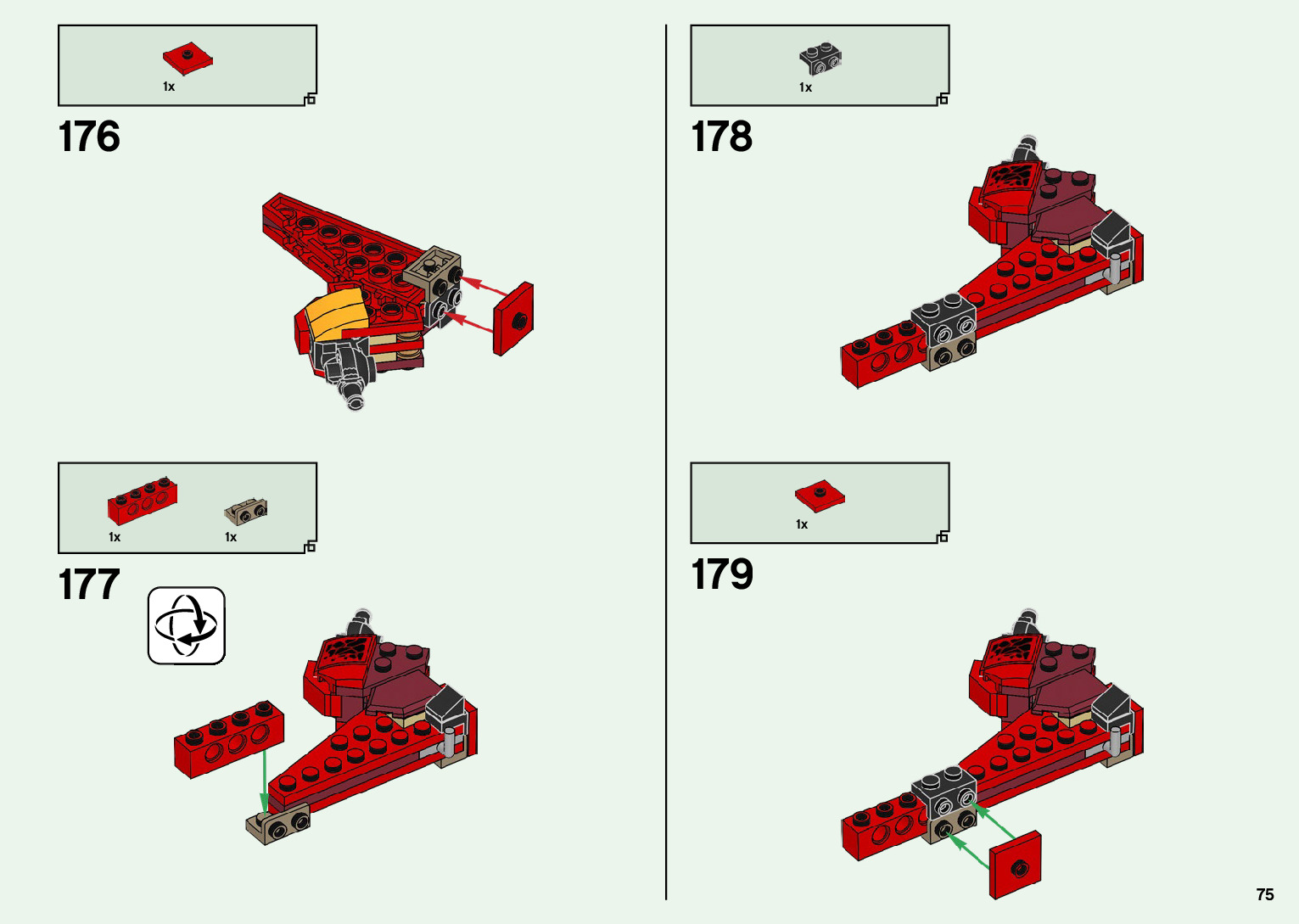 1x

176

1x

1x

177

1x

178

1x

179

75