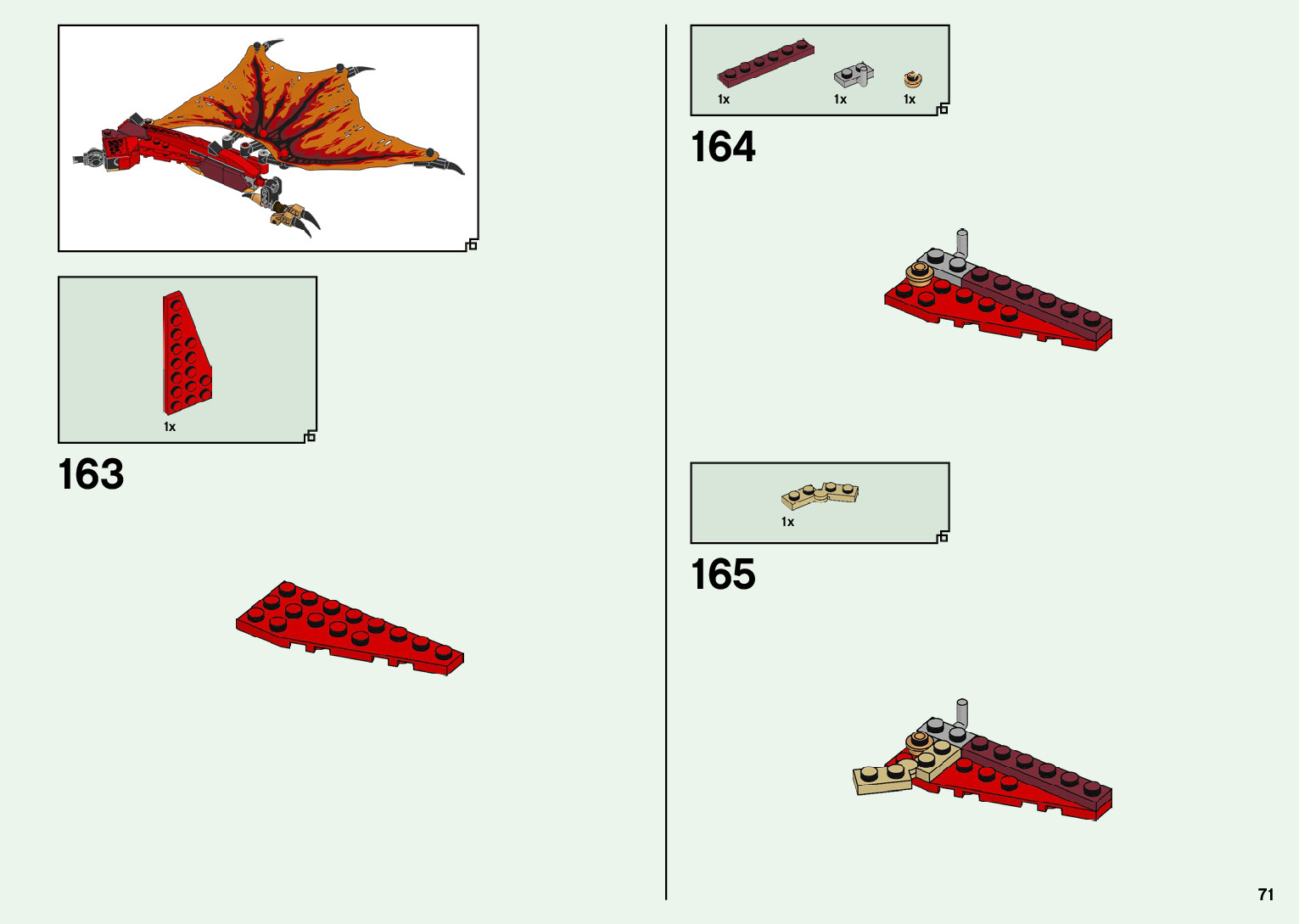 1x

163

1x 1x 1x

164

1x

165

71