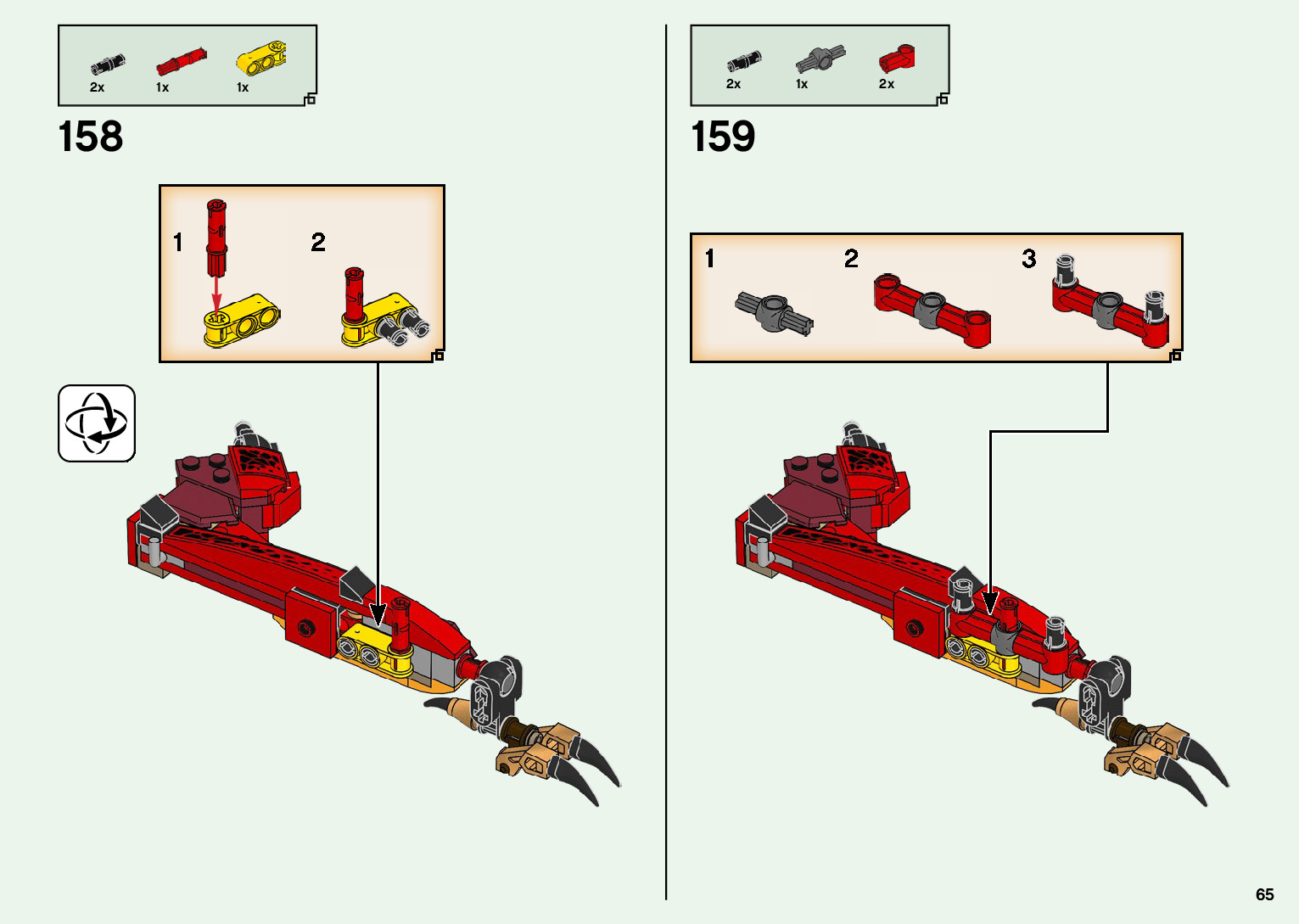 2x 1x 1x

158

1 2

2x 1x 2x

159

1 2 3

65