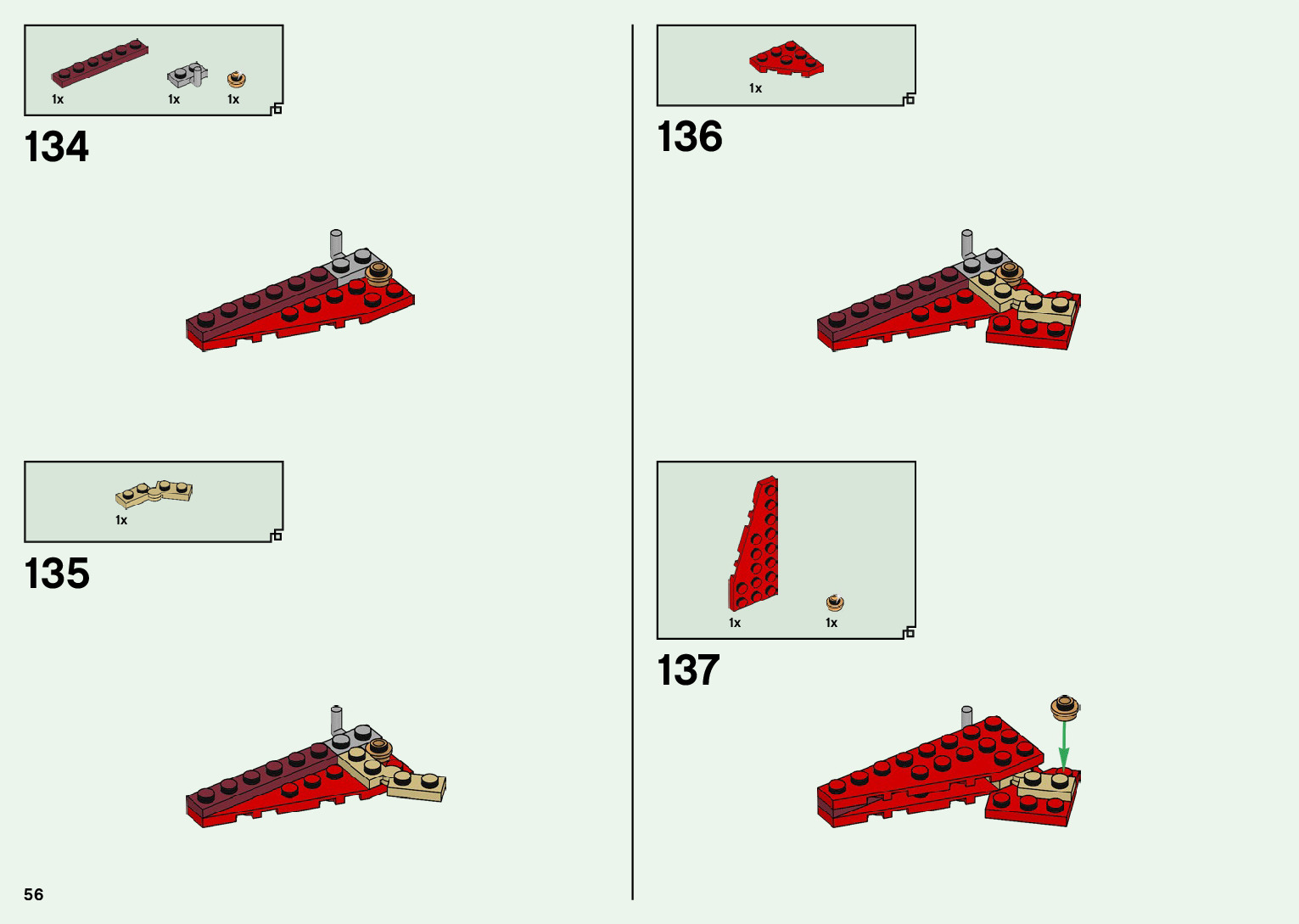 1x 1x 1x

134

1x

135

56

1x

136

1x 1x

137