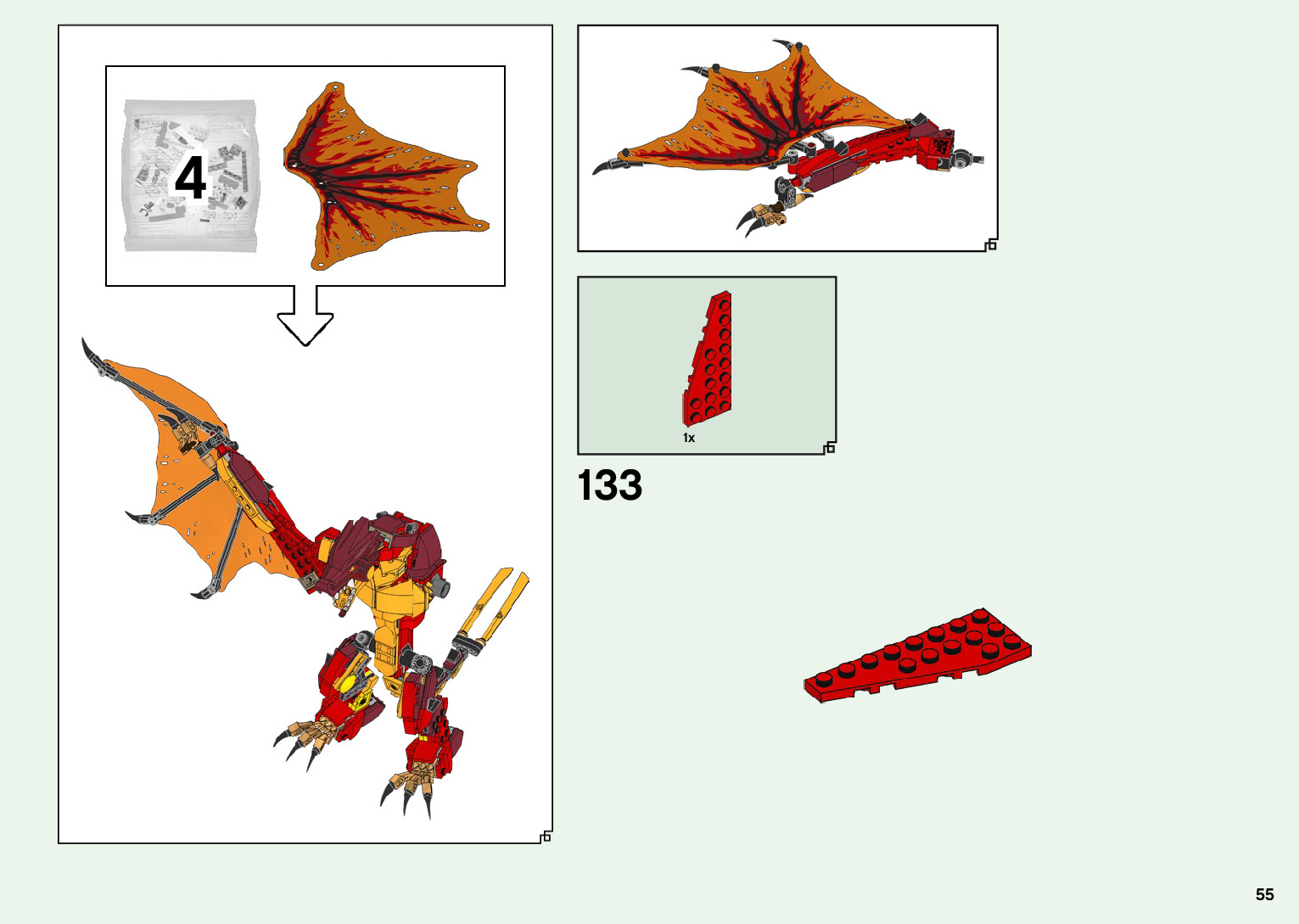 4

1x

133

55