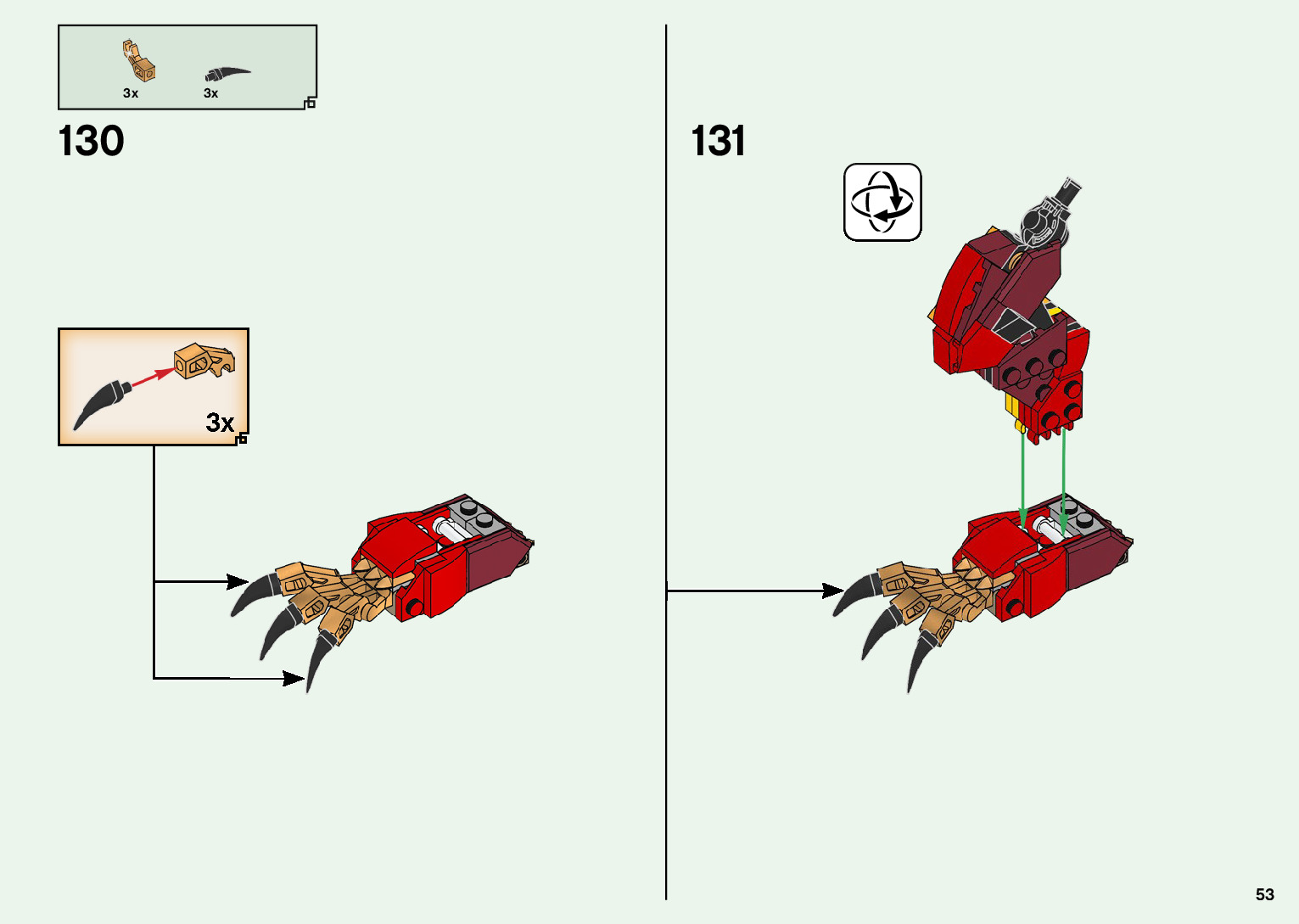 3x
3x

130

3x

131

53