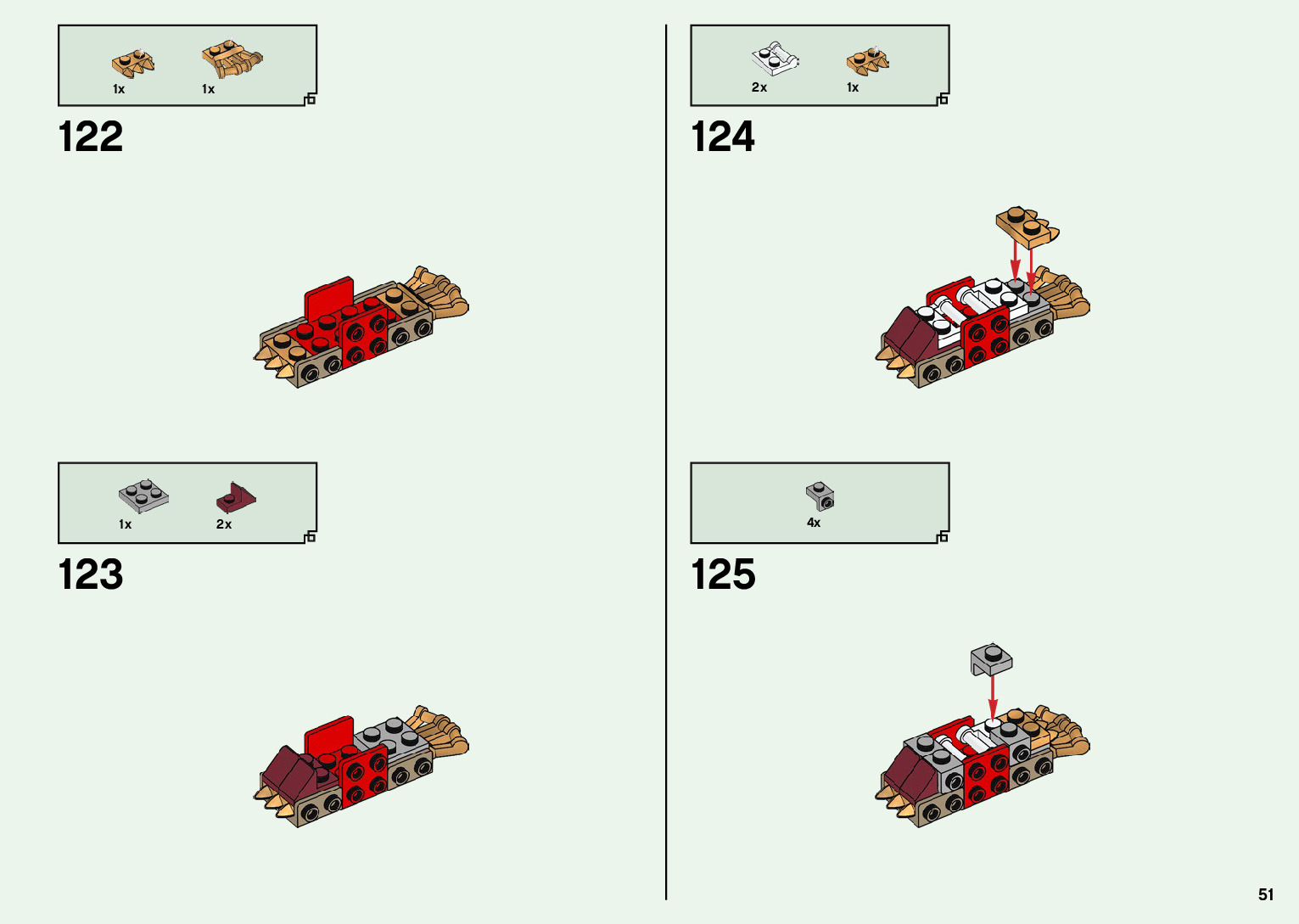 1x 1x

122

1x 2x

123

2x 1x

124

4x

125

51