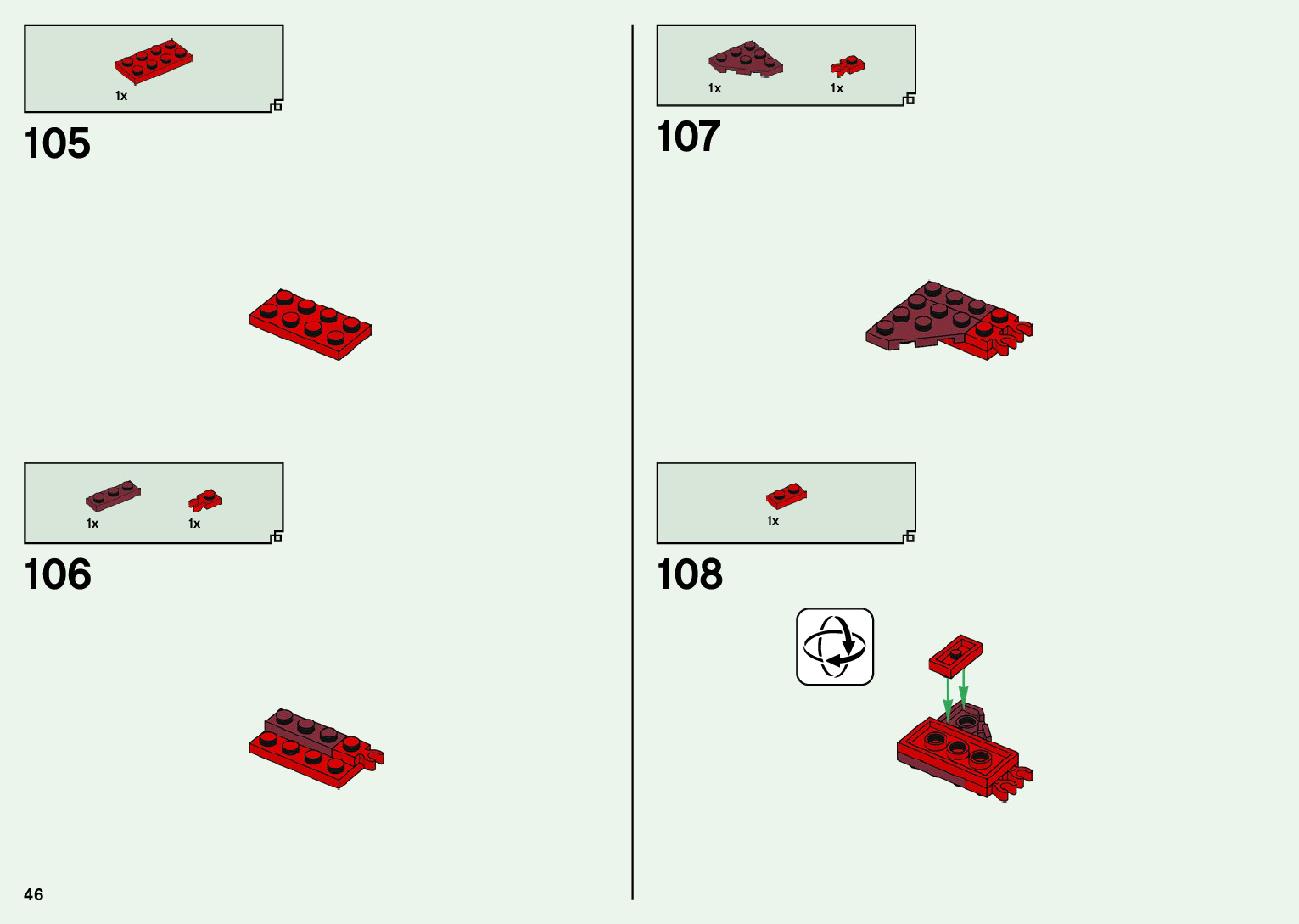 1x

105

1x 1x

106

46

1x 1x

107

1x

108