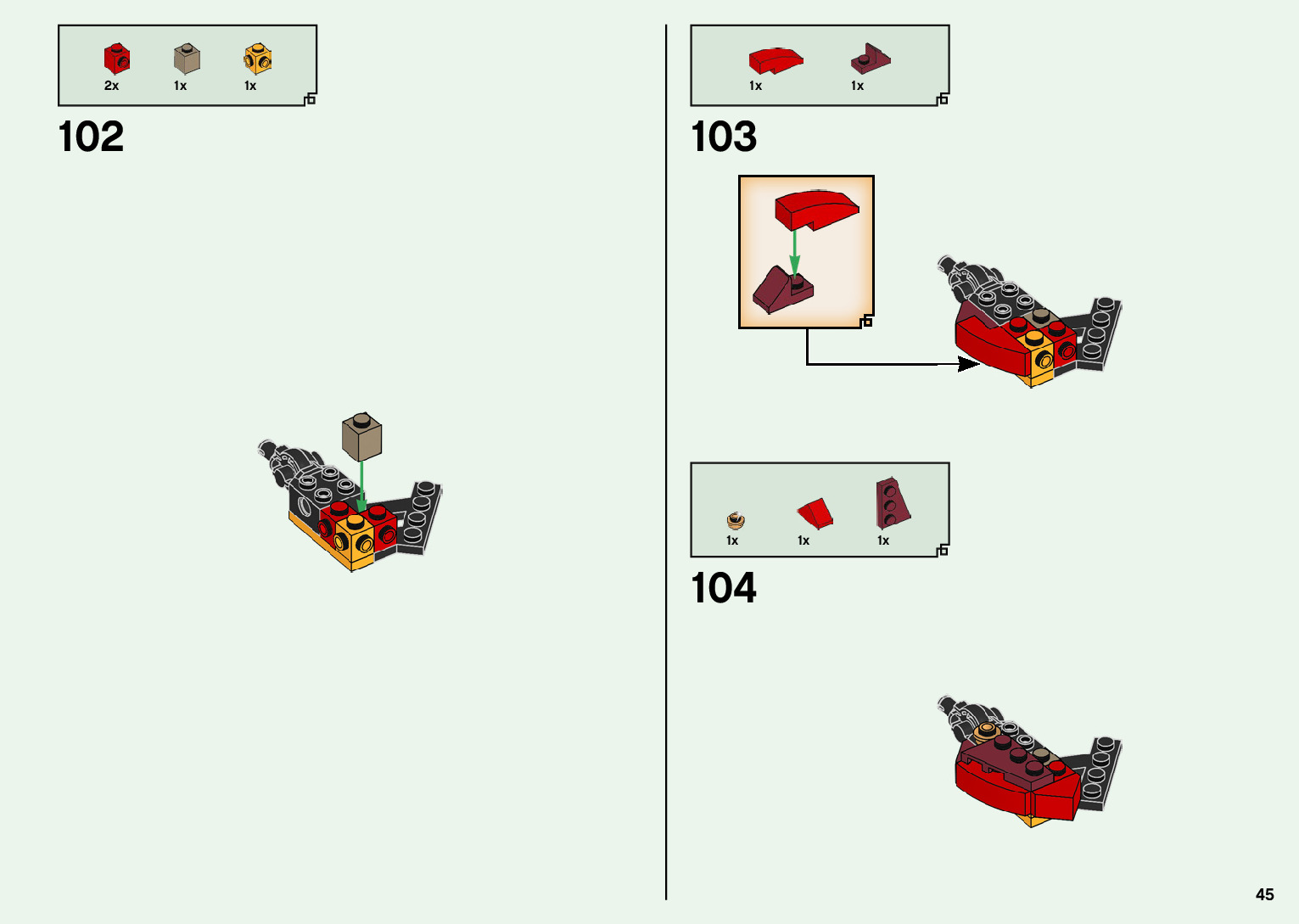 2x 1x 1x

102

1x 1x

103

1x 1x 1x

104

45