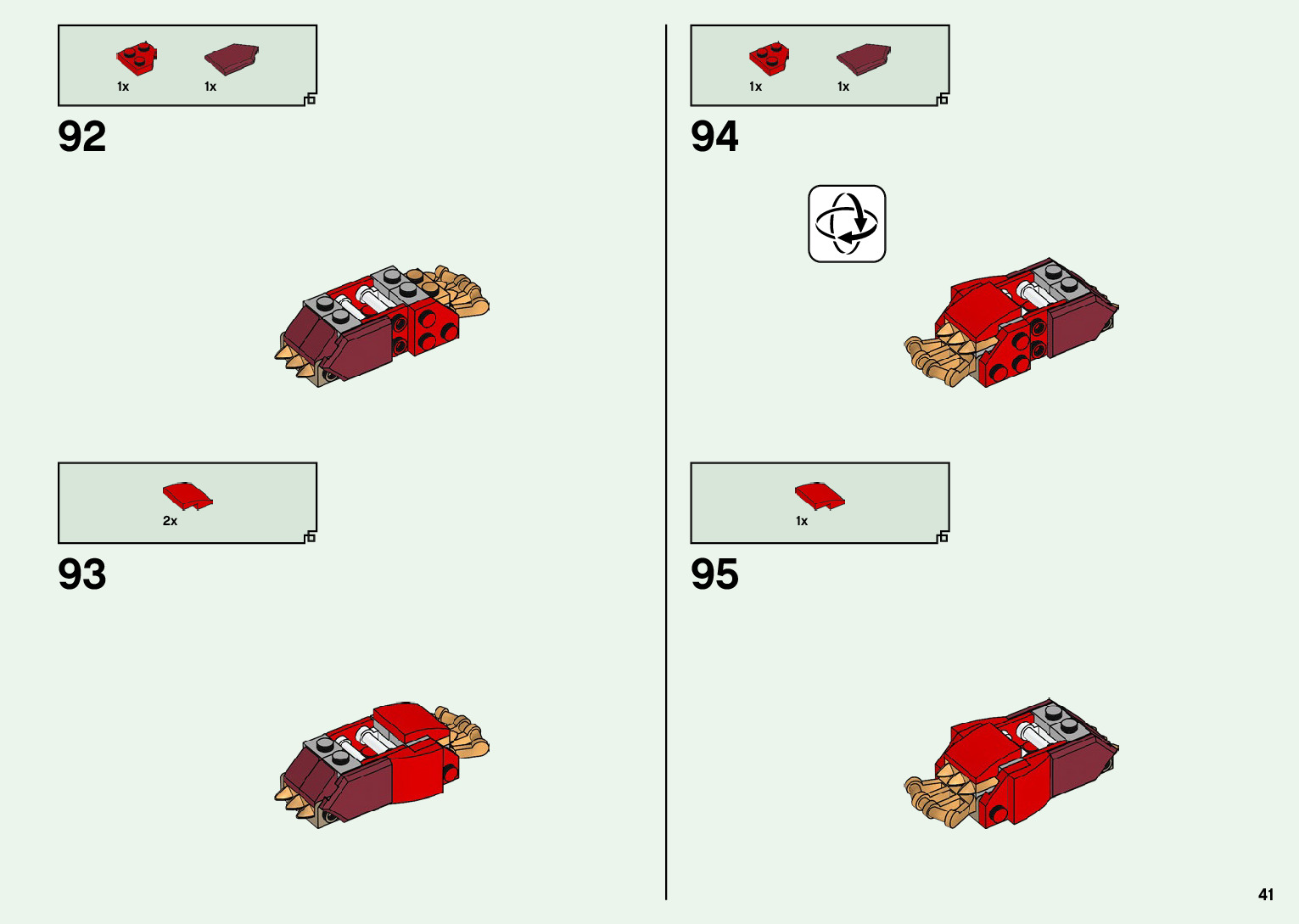 1x 1x

92

2x

93

1x 1x

94

1x

95

41