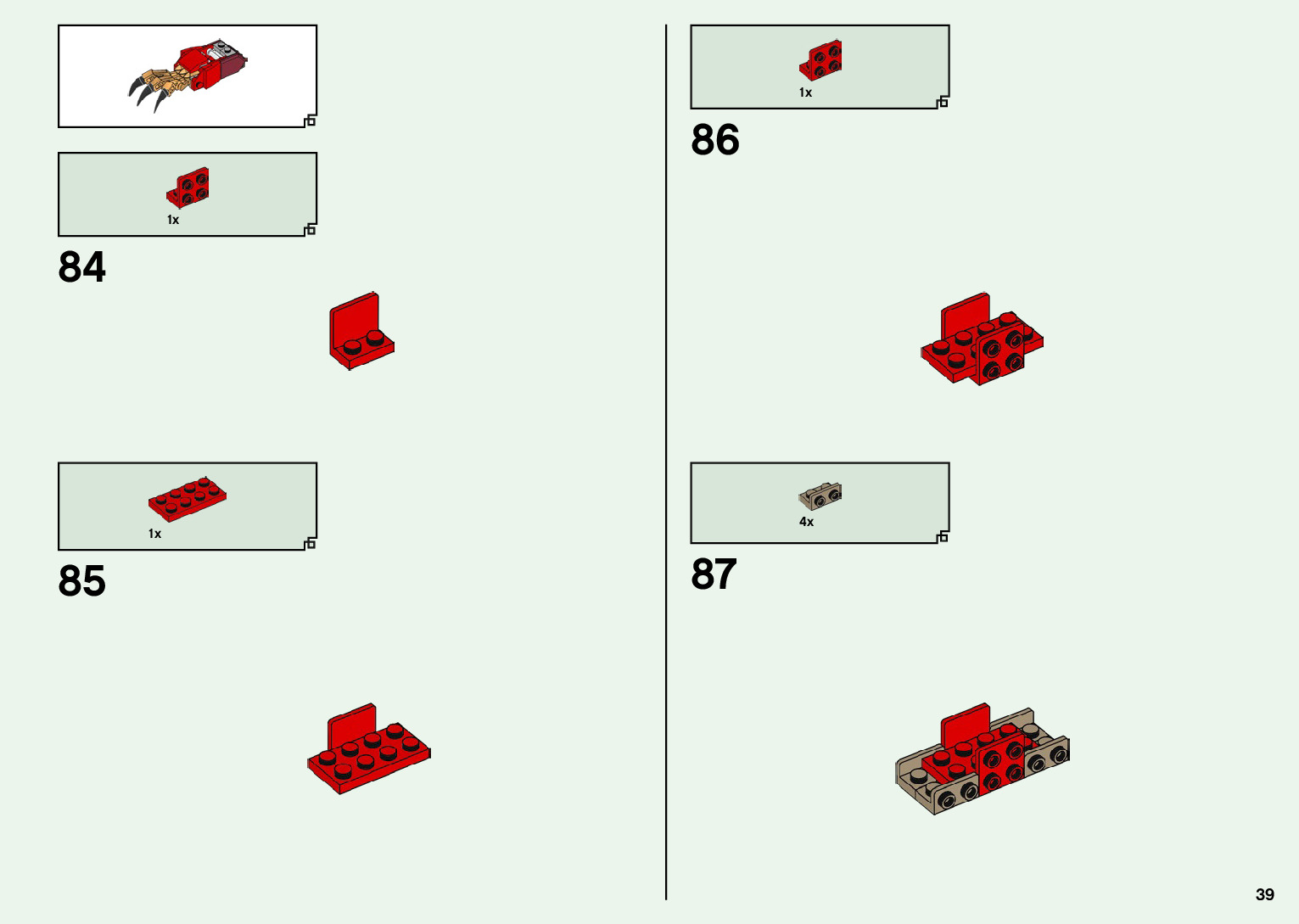 1x

84

1x

85

1x

86

4x

87

39