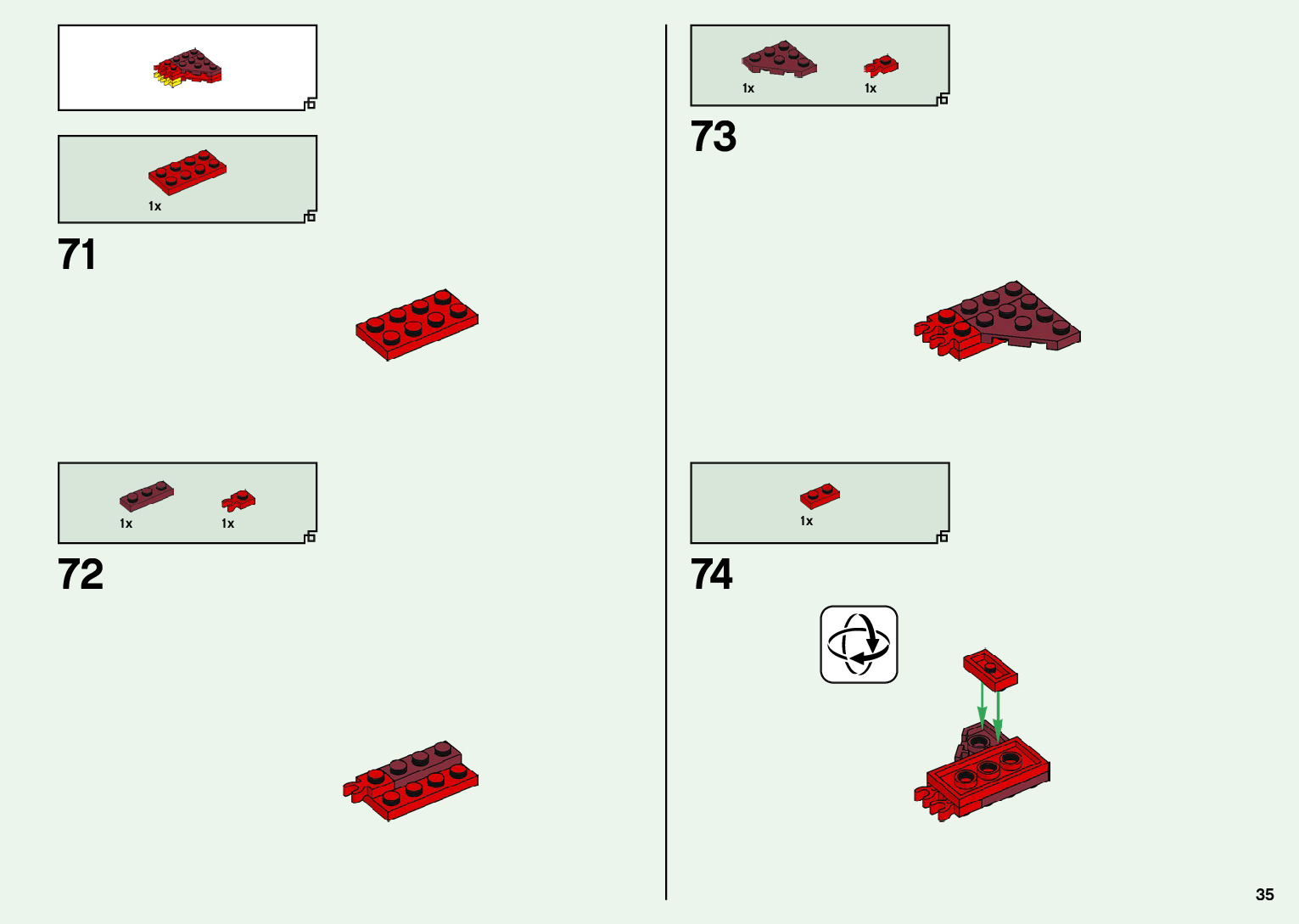 1x

71

1x

1x

72

1x

1x

73

1x

74

35