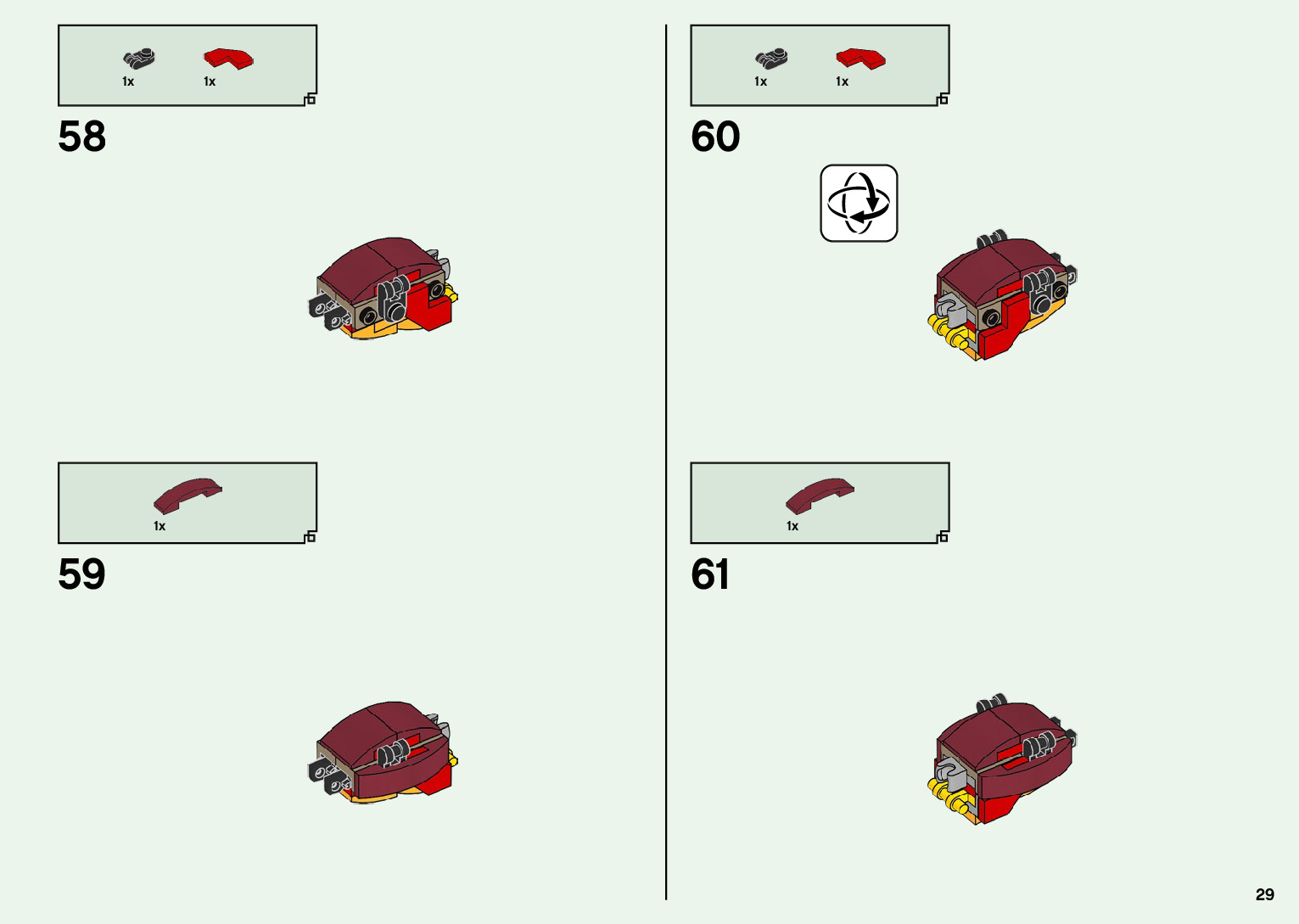 1x 1x

58

1x

59

1x 1x

60

1x

61

29