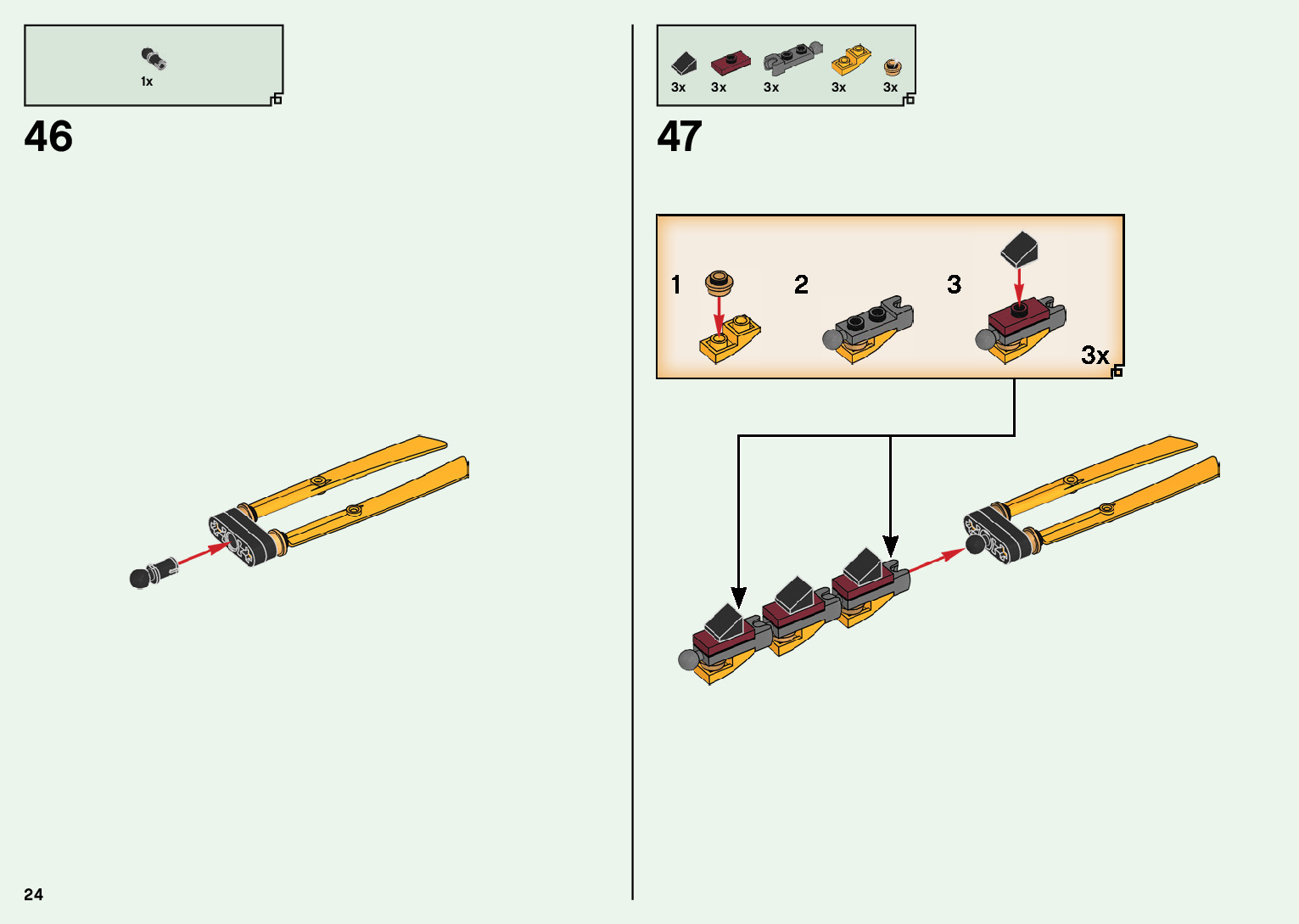 1x

46

3x 3x 3x 3x 3x

47

1

2

3

3x

24