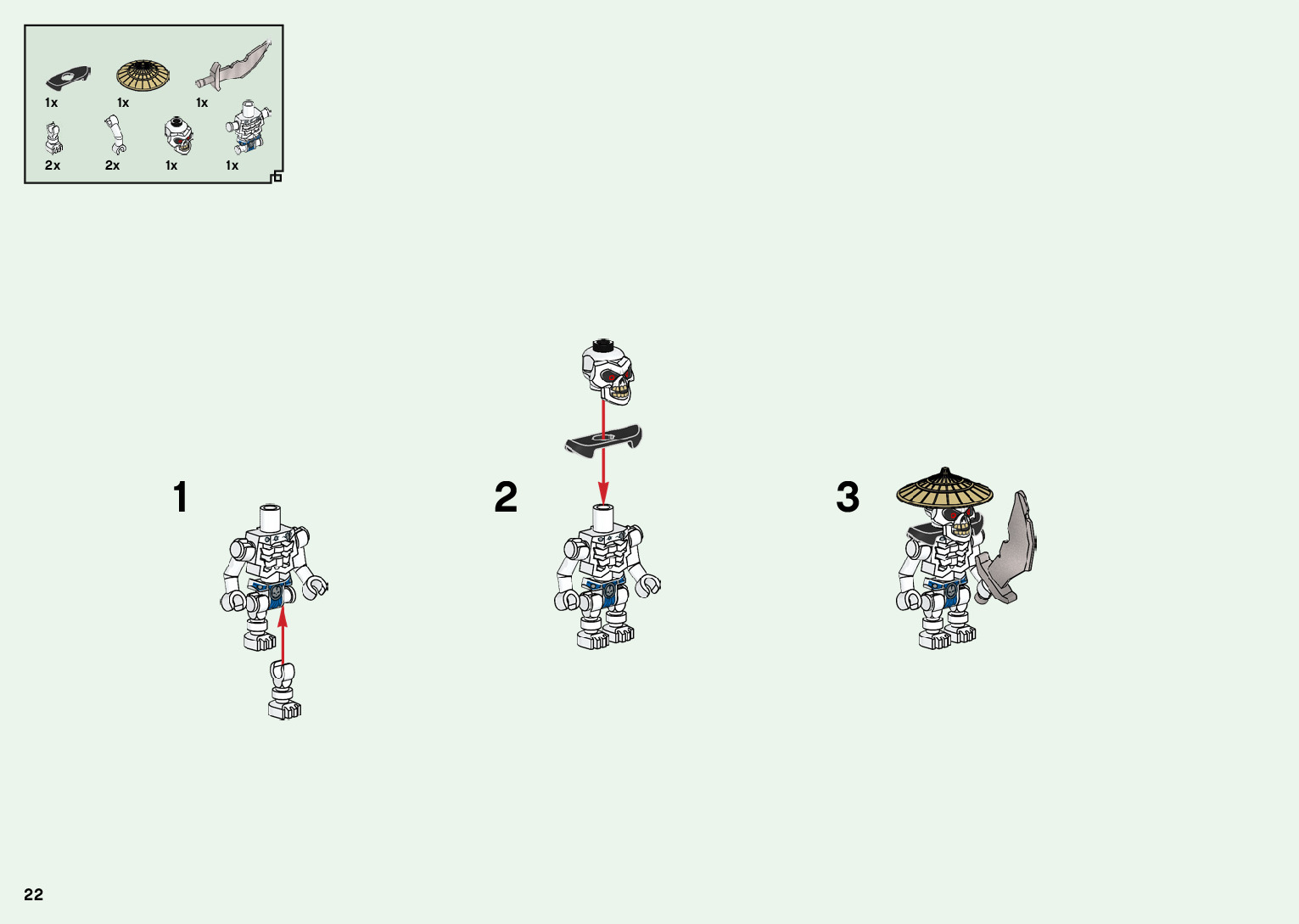 1x 1x 1x
2x 2x 1x 1x

1

2

3

22