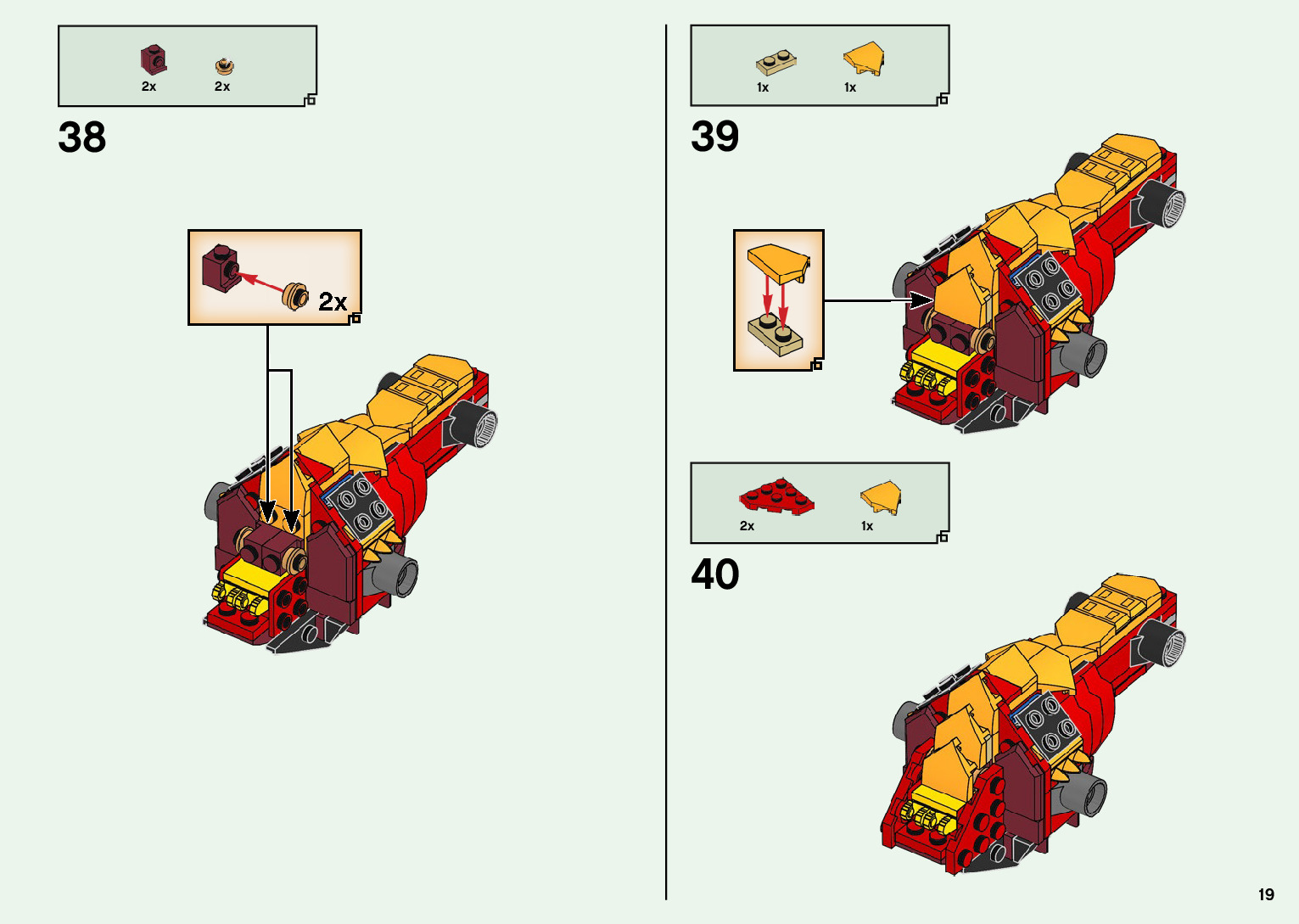 2x 2x

38

2x

1x 1x

39

2x 1x

40

19